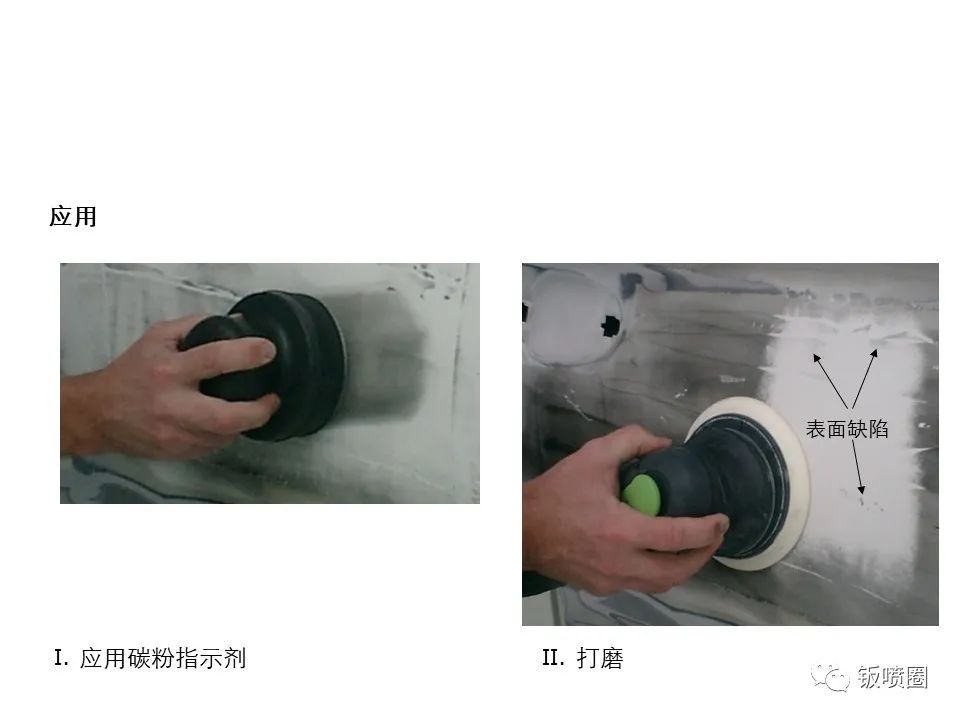 应用

表面缺陷

I. 应用碳粉指示剂

II. 打磨

钣喷圈