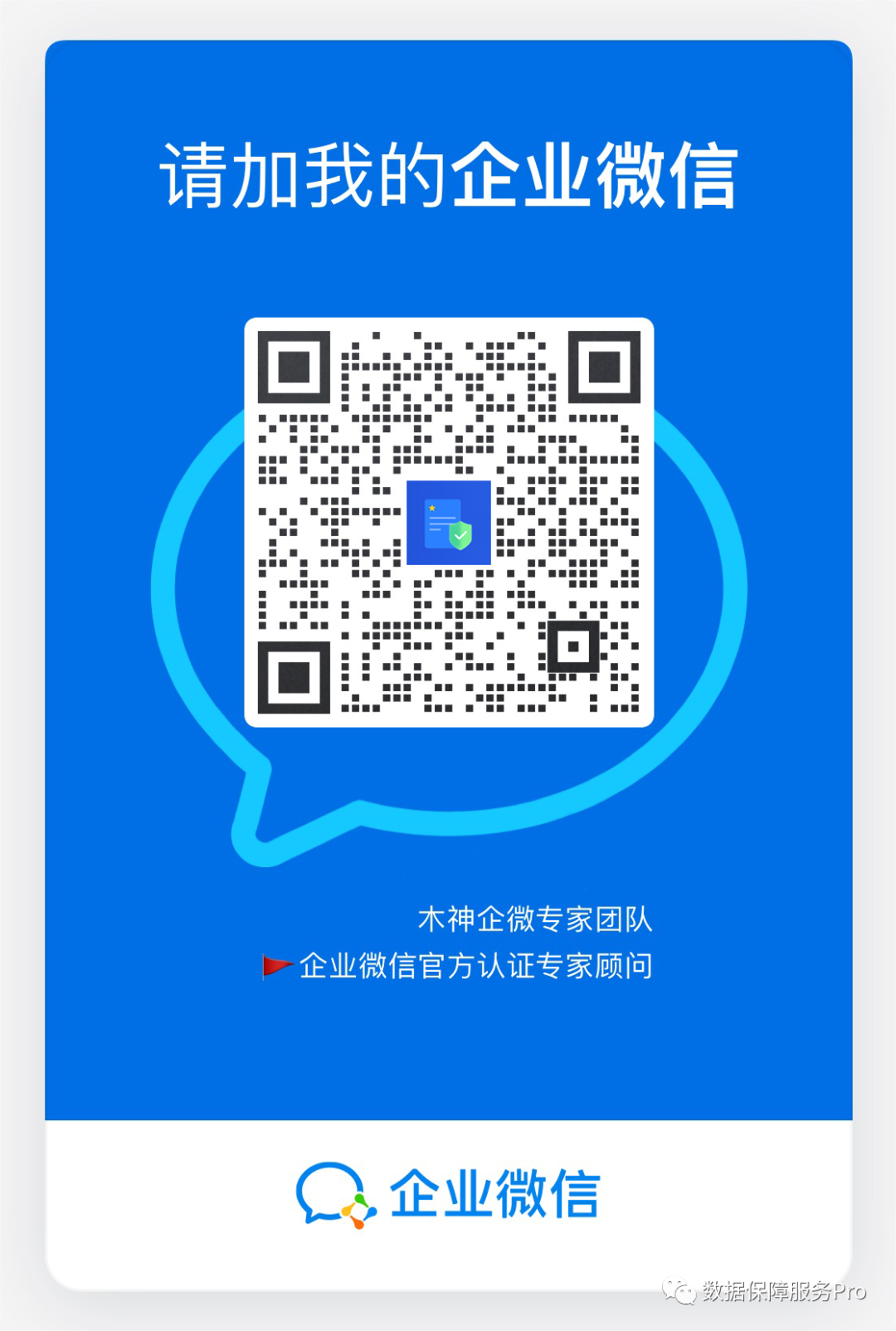 请加我的企业微信

木神企微专家团队

企业微信官方认证专家顾问

企业微信

数据保障服务Pro