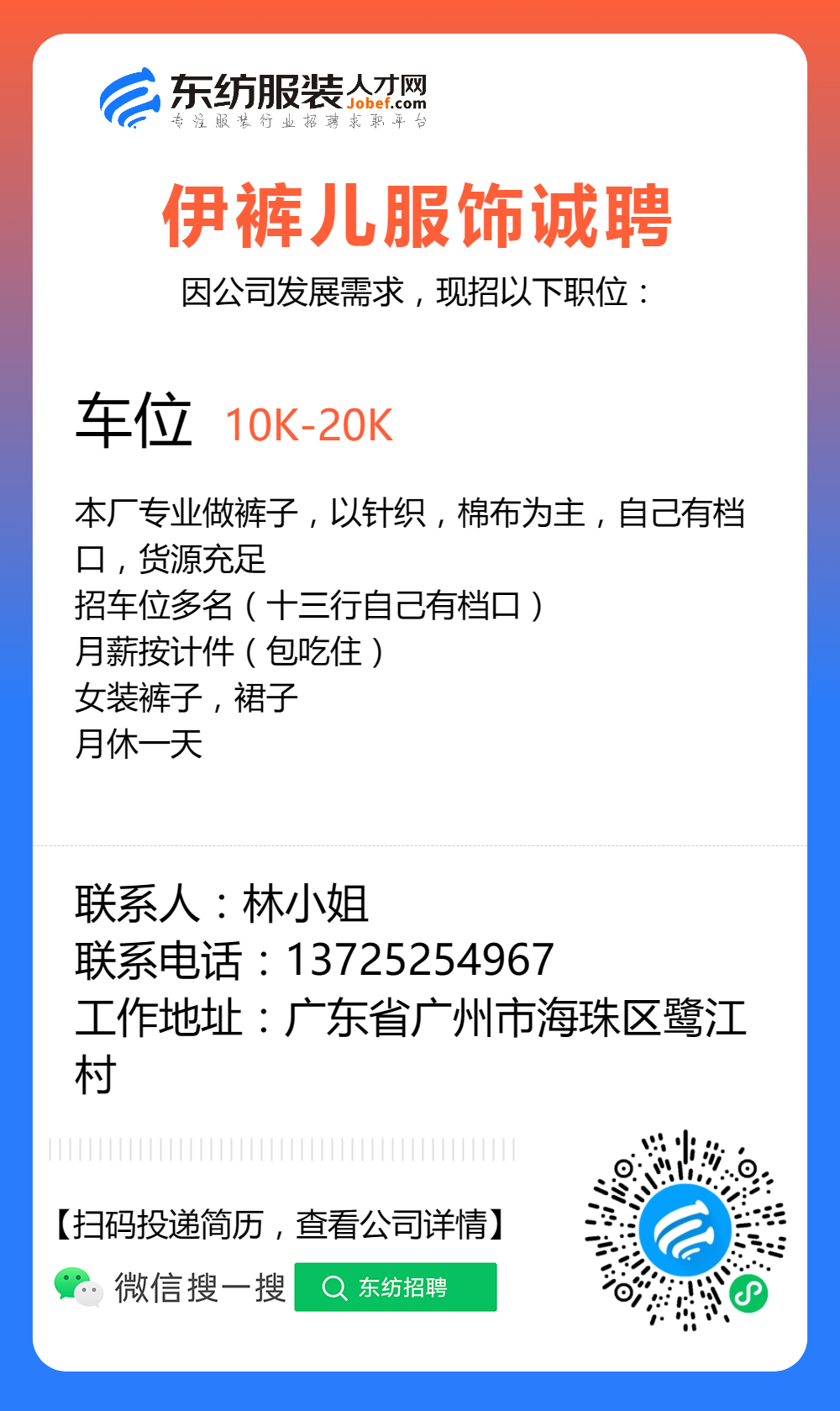 东纺服装人才网
Jobef.com
专注服装行业招聘求职平台

伊裤儿服饰诚聘
因公司发展需求，现招以下职位：

车位 10K-20K

本厂专业做裤子，以针织，棉布为主，自己有档口，货源充足
招车位多名（十三行自己有档口）
月薪按计件（包吃住）
女装裤子，裙子
月休一天

联系人：林小姐
联系电话：13725254967
工作地址：广东省广州市海珠区鹭江村

【扫码投递简历，查看公司详情】
微信搜一搜 东纺招聘