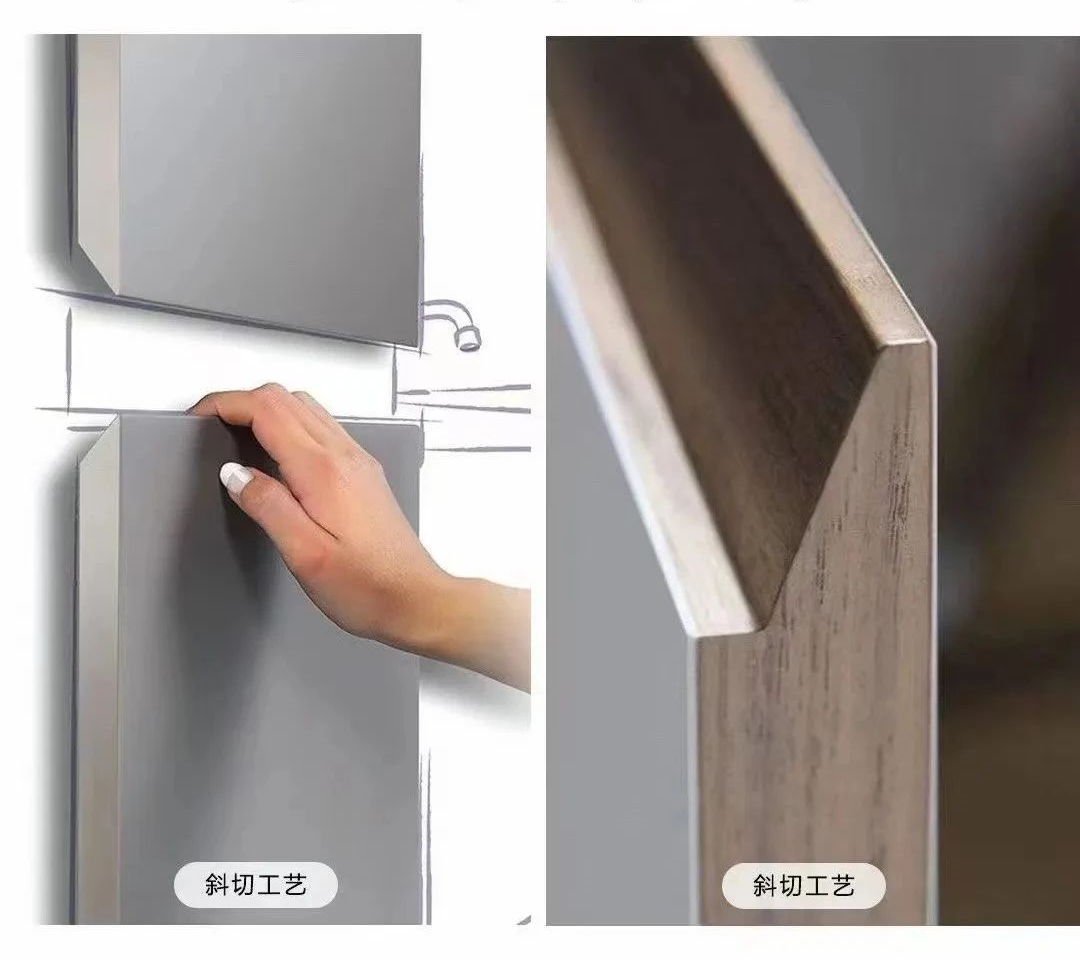 斜切工艺

斜切工艺