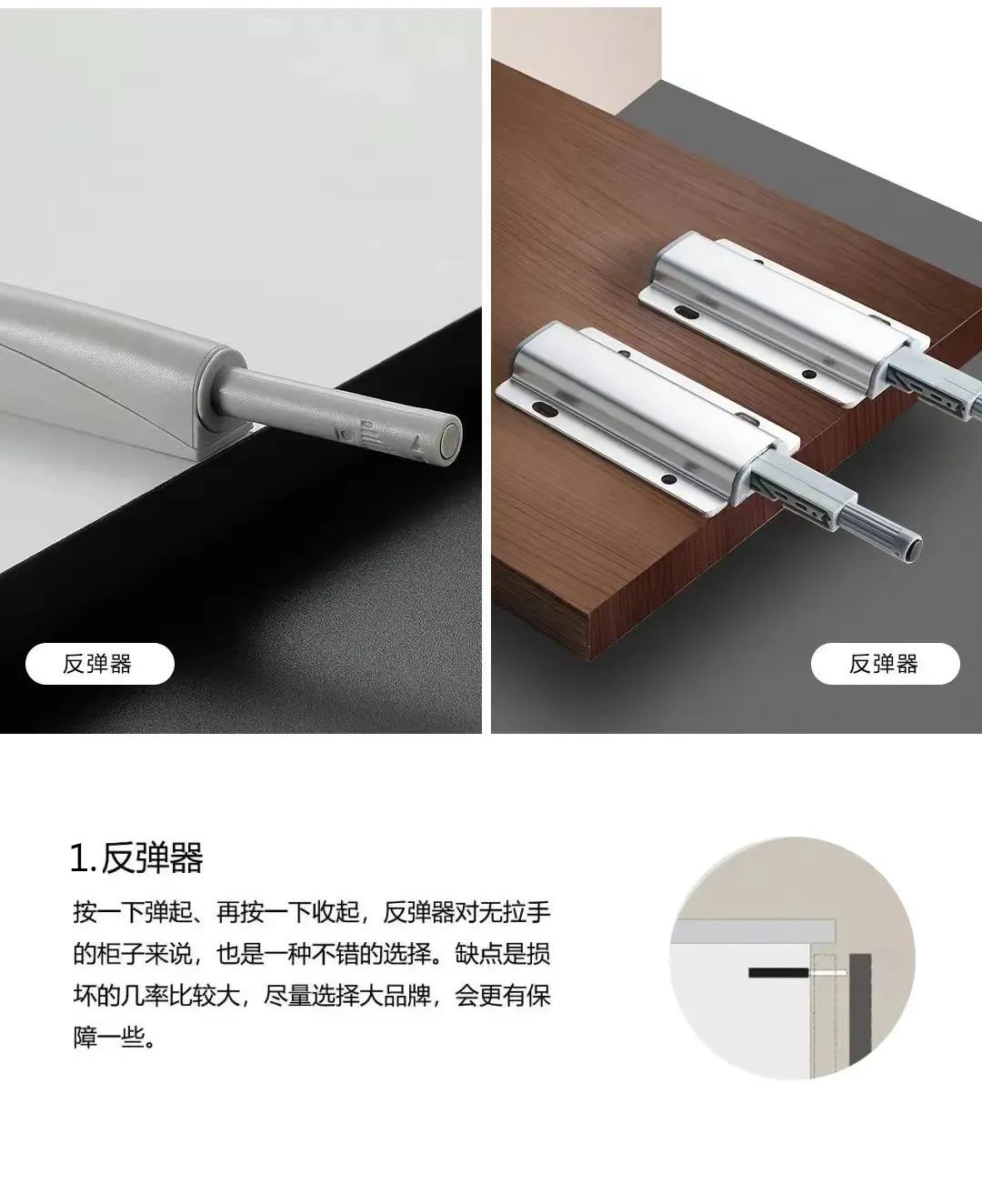 反弹器

反弹器

1.反弹器

按一下弹起、再按一下收起，反弹器对无拉手的柜子来说，也是一种不错的选择。缺点是损坏的几率比较大，尽量选择大品牌，会更有保障一些。