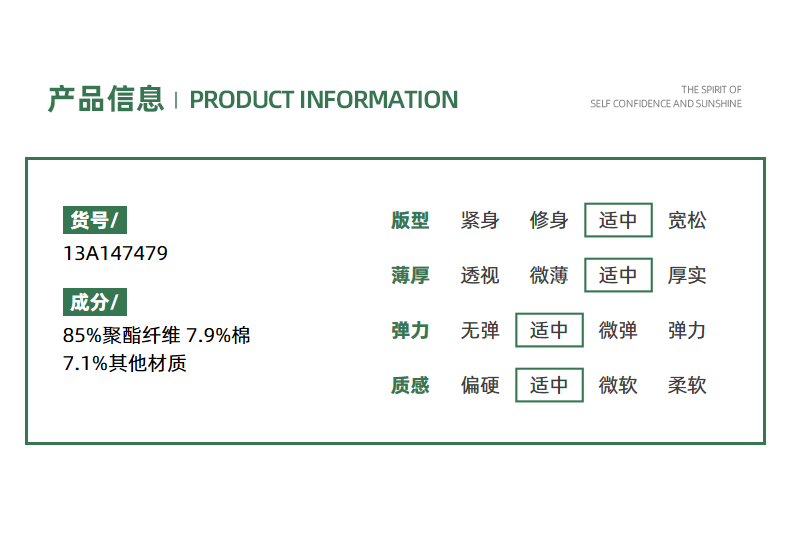 产品信息 | PRODUCT INFORMATION

THE SPIRIT OF
SELF CONFIDENCE AND SUNSHINE

货号/
13A147479

成分/
85%聚酯纤维 7.9%棉
7.1%其他材质

版型 紧身 修身 适中 宽松

薄厚 透视 微薄 适中 厚实

弹力 无弹 适中 微弹 弹力

质感 偏硬 适中 微软 柔软