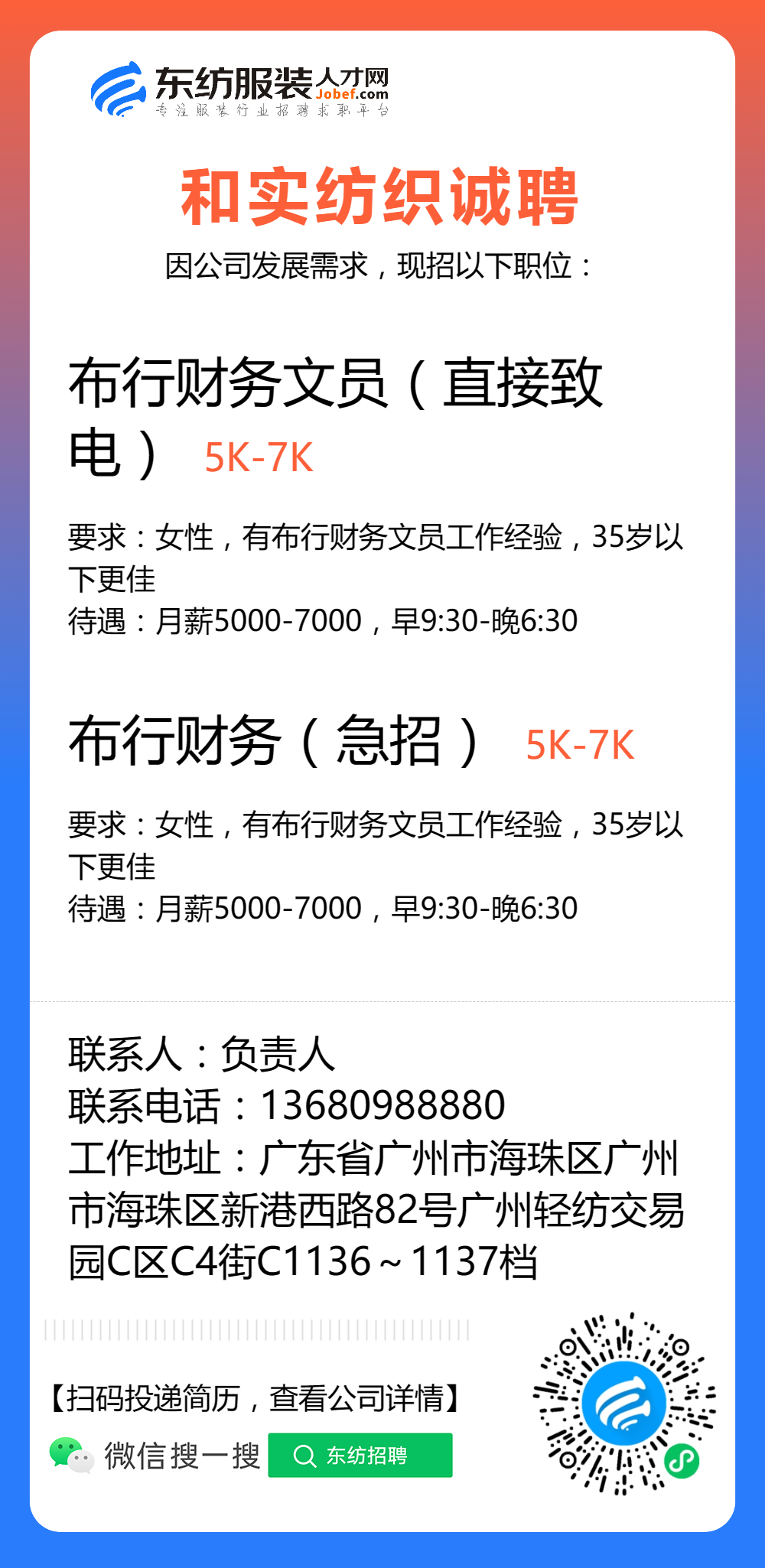 东纺服装人才网
Jobef.com
专注服装行业招聘求职平台

和实纺织诚聘

因公司发展需求，现招以下职位：

布行财务文员（直接致电） 5K-7K

要求：女性，有布行财务文员工作经验，35岁以下更佳
待遇：月薪5000-7000，早9:30-晚6:30

布行财务（急招） 5K-7K

要求：女性，有布行财务文员工作经验，35岁以下更佳
待遇：月薪5000-7000，早9:30-晚6:30

联系人：负责人
联系电话：13680988880
工作地址：广东省广州市海珠区广州市海珠区新港西路82号广州轻纺交易园C区C4街C1136～1137档

【扫码投递简历，查看公司详情】
微信搜一搜 东纺招聘