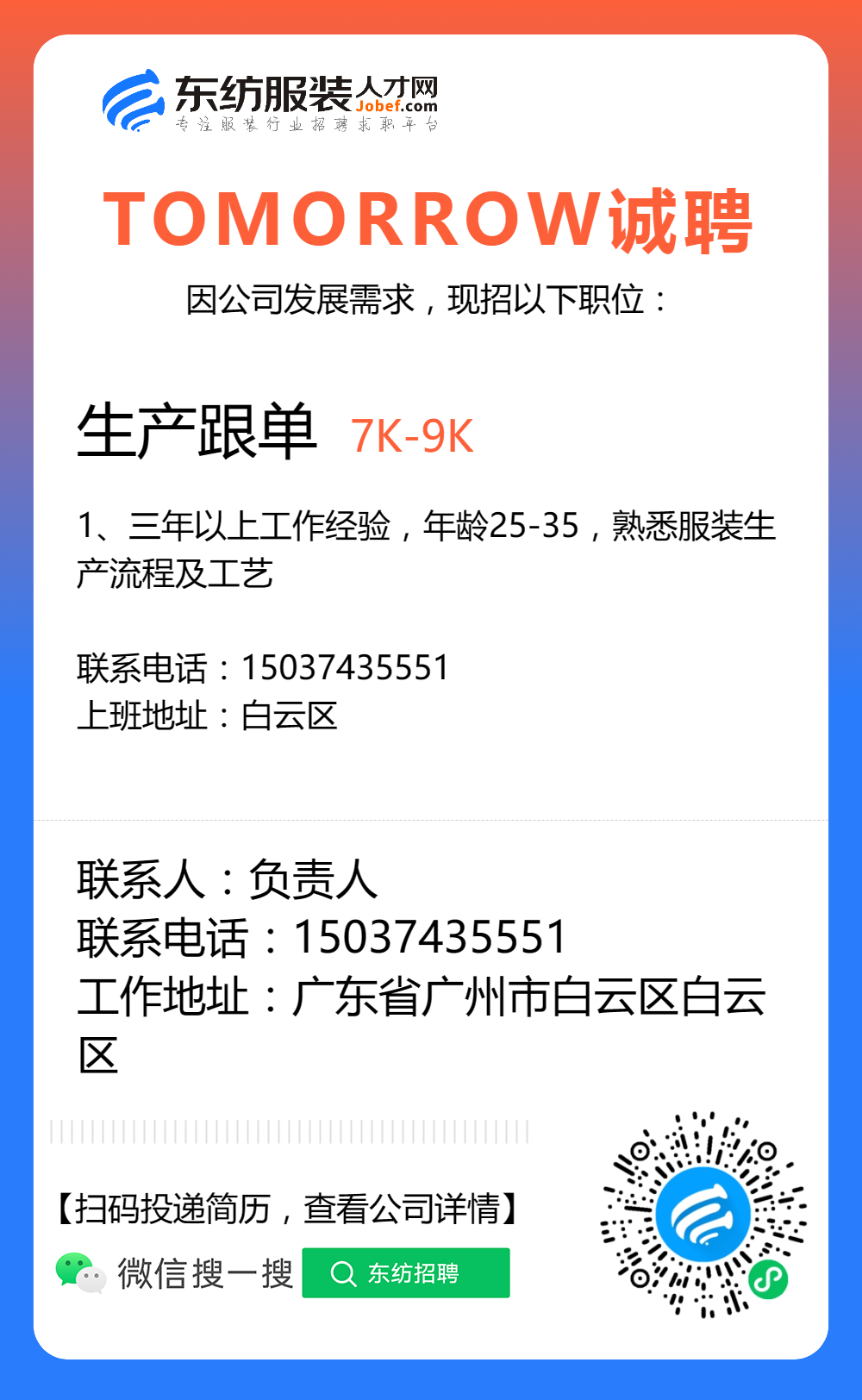 东纺服装人才网
Jobef.com
专注服装行业招聘求职平台

TOMORROW诚聘

因公司发展需求，现招以下职位：

生产跟单 7K-9K

1、三年以上工作经验，年龄25-35，熟悉服装生产流程及工艺

联系电话：15037435551
上班地址：白云区

联系人：负责人
联系电话：15037435551
工作地址：广东省广州市白云区白云区

【扫码投递简历，查看公司详情】

微信搜一搜 东纺招聘