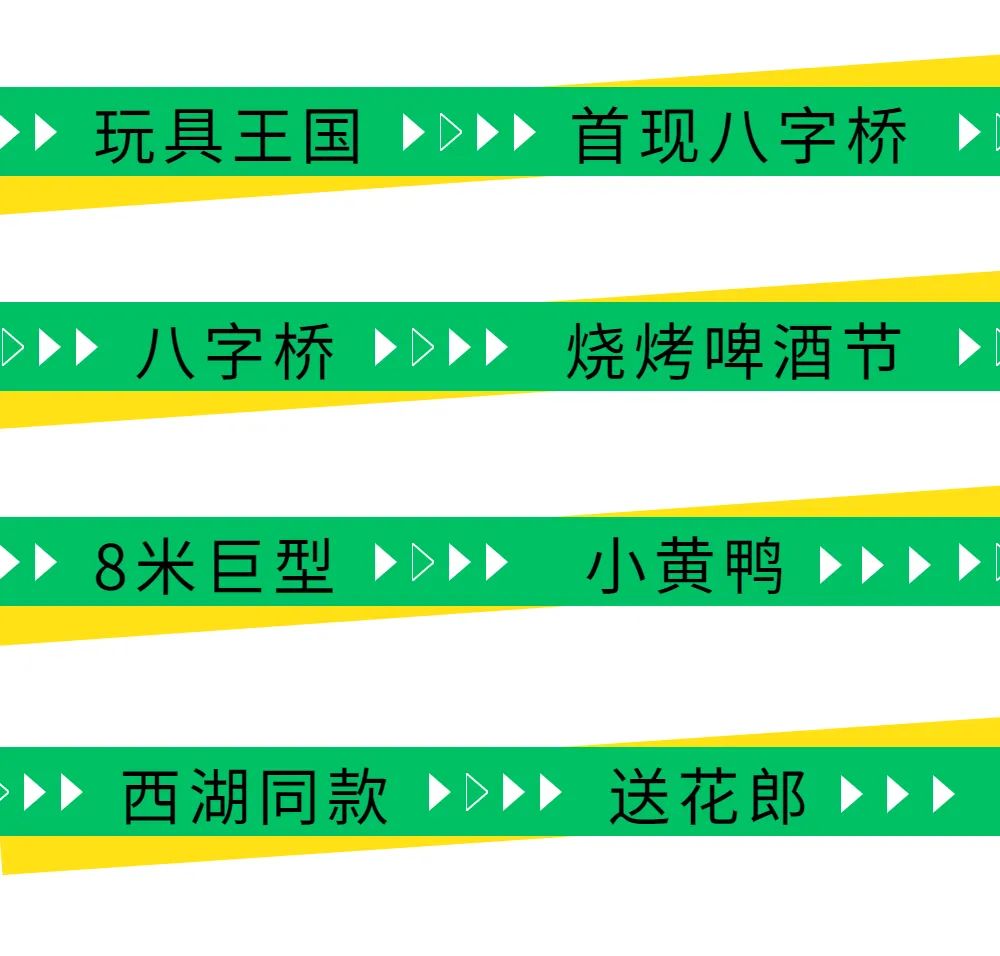 玩具王国 首现八字桥

八字桥 烧烤啤酒节

8米巨型 小黄鸭

西湖同款 送花郎