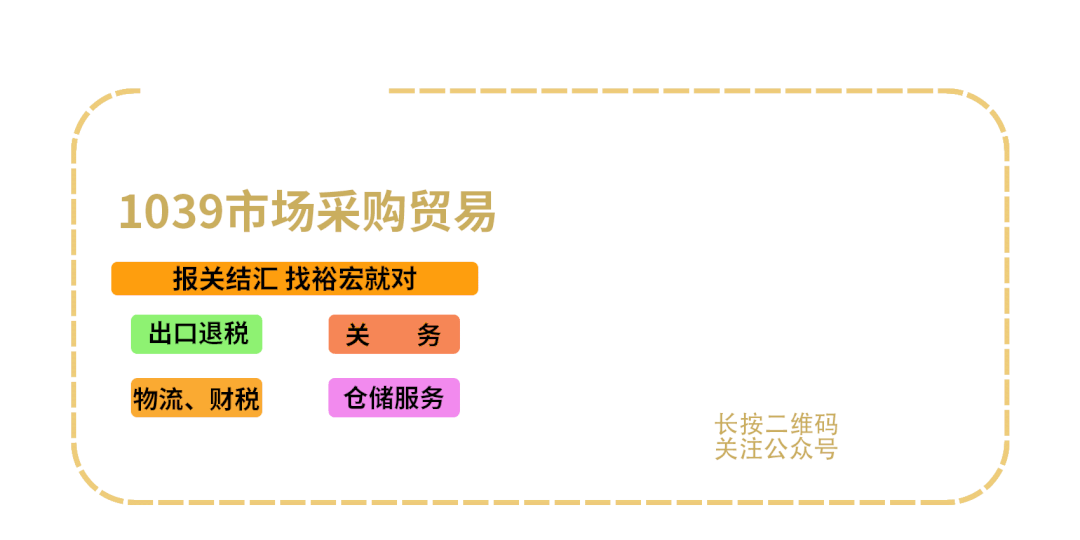 1039市场采购贸易

报关结汇 找裕宏就对

出口退税

关　务

物流、财税

仓储服务

长按二维码
关注公众号