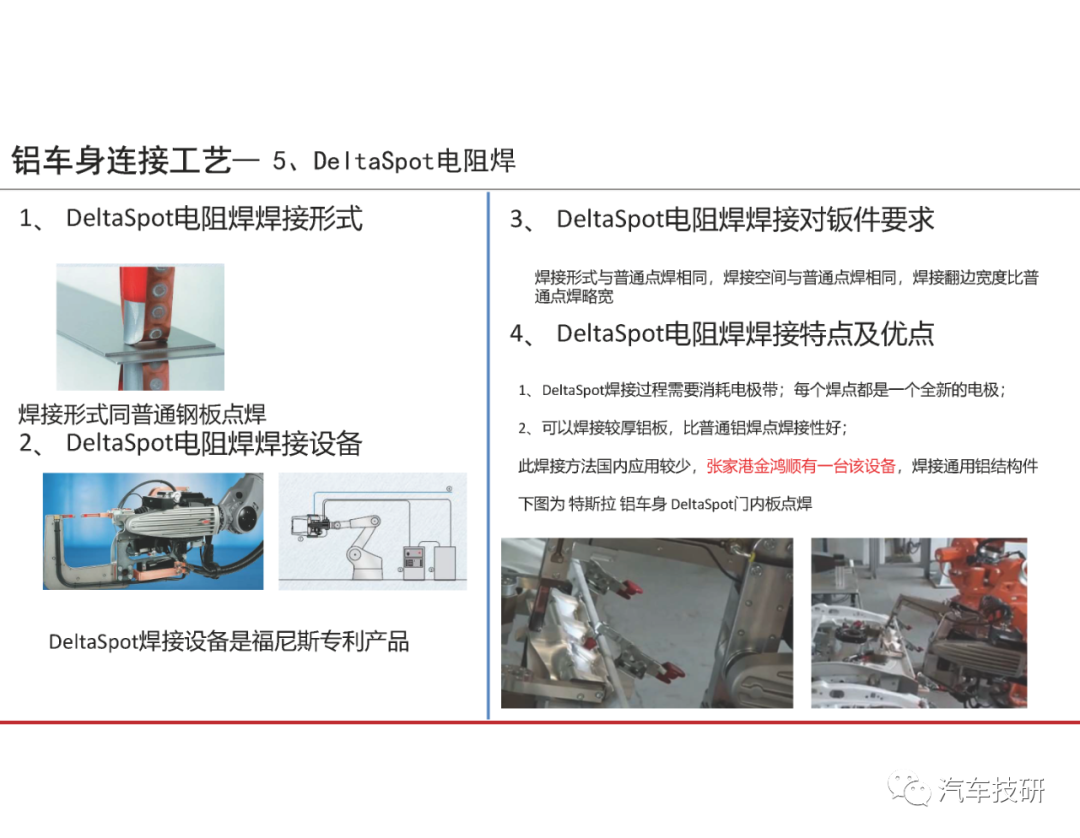 铝车身连接工艺— 5、DeltaSpot电阻焊

1、 DeltaSpot电阻焊焊接形式

焊接形式同普通钢板点焊

2、 DeltaSpot电阻焊焊接设备

DeltaSpot焊接设备是福尼斯专利产品

3、 DeltaSpot电阻焊焊接对钣件要求

焊接形式与普通点焊相同，焊接空间与普通点焊相同，焊接翻边宽度比普通点焊略宽

4、 DeltaSpot电阻焊焊接特点及优点

1、DeltaSpot焊接过程需要消耗电极带；每个焊点都是一个全新的电极；

2、可以焊接较厚铝板，比普通铝焊点焊接性好；

此焊接方法国内应用较少，张家港金鸿顺有一台该设备，焊接通用铝结构件

下图为 特斯拉 铝车身 DeltaSpot门内板点焊

汽车技研