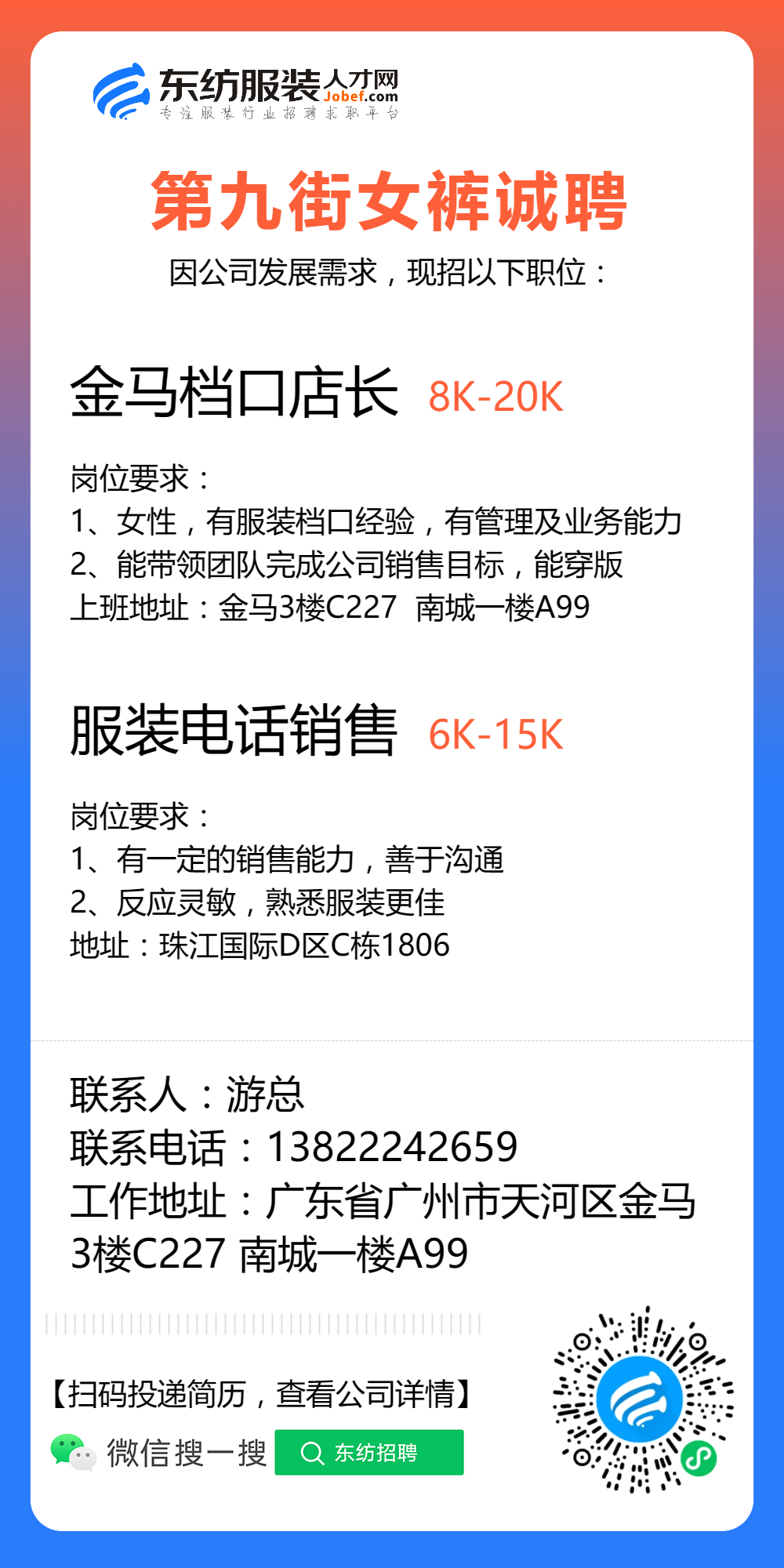 东纺服装人才网
Jobef.com
专注服装行业招聘求职平台

第九街女裤诚聘

因公司发展需求，现招以下职位：

金马档口店长 8K-20K

岗位要求：
1、女性，有服装档口经验，有管理及业务能力
2、能带领团队完成公司销售目标，能穿版
上班地址：金马3楼C227 南城一楼A99

服装电话销售 6K-15K

岗位要求：
1、有一定的销售能力，善于沟通
2、反应灵敏，熟悉服装更佳
地址：珠江国际D区C栋1806

联系人：游总
联系电话：13822242659
工作地址：广东省广州市天河区金马3楼C227 南城一楼A99

【扫码投递简历，查看公司详情】

微信搜一搜 东纺招聘