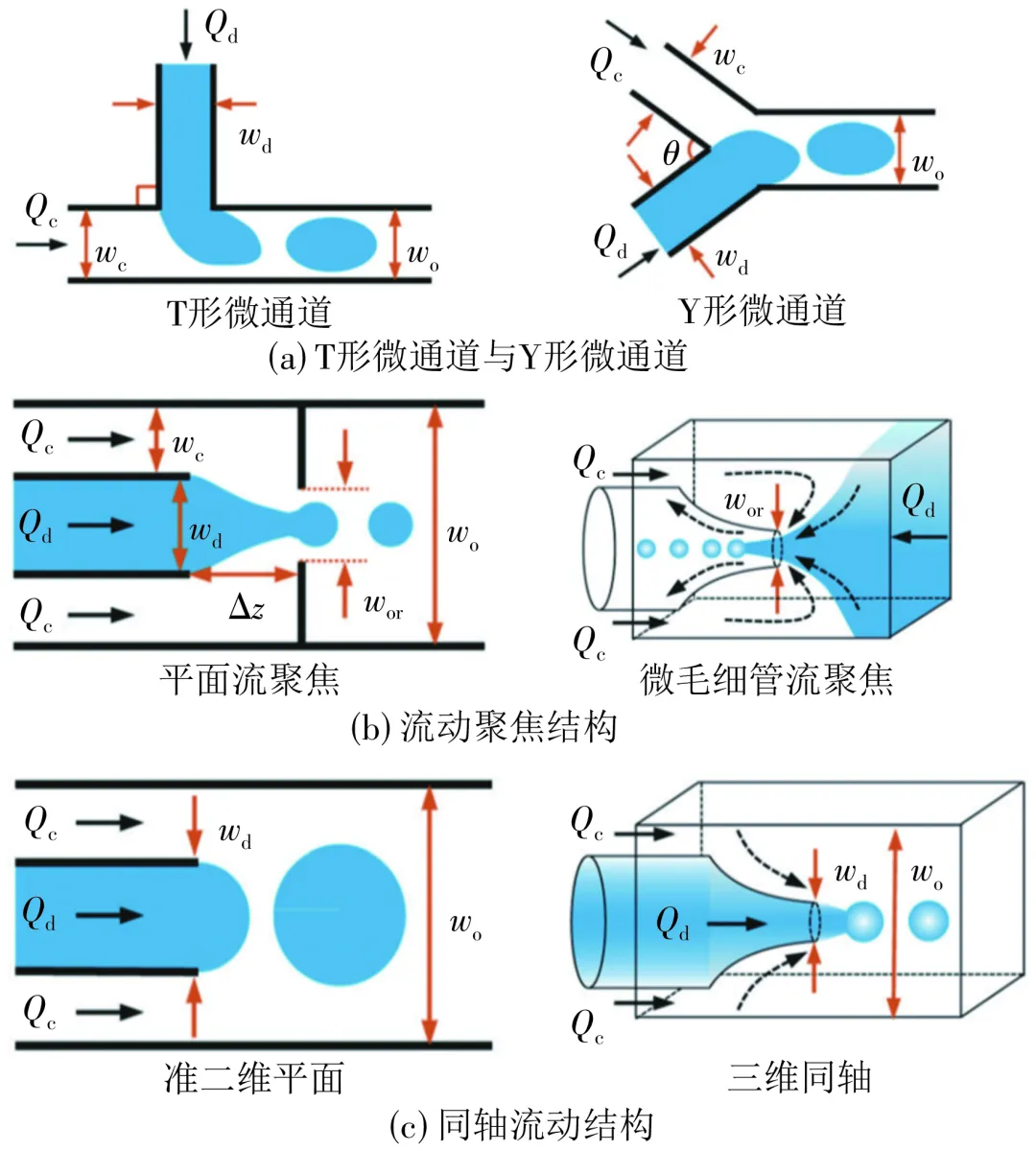 $Q_d$
$w_d$
$Q_c$
$w_c$
$w_o$
T形微通道

$Q_c$
$w_c$
$\theta$
$w_o$
$Q_d$
$w_d$
Y形微通道

(a) T形微通道与Y形微通道

$Q_c$
$w_c$
$Q_d$
$w_d$
$w_o$
$Q_c$
$\Delta z$
$w_{or}$
平面流聚焦

$Q_c$
$w_{or}$
$Q_d$
$Q_c$
微毛细管流聚焦

(b) 流动聚焦结构

$Q_c$
$w_d$
$Q_d$
$w_o$
$Q_c$
准二维平面

$Q_c$
$w_d$
$w_o$
$Q_d$
$Q_c$
三维同轴

(c) 同轴流动结构