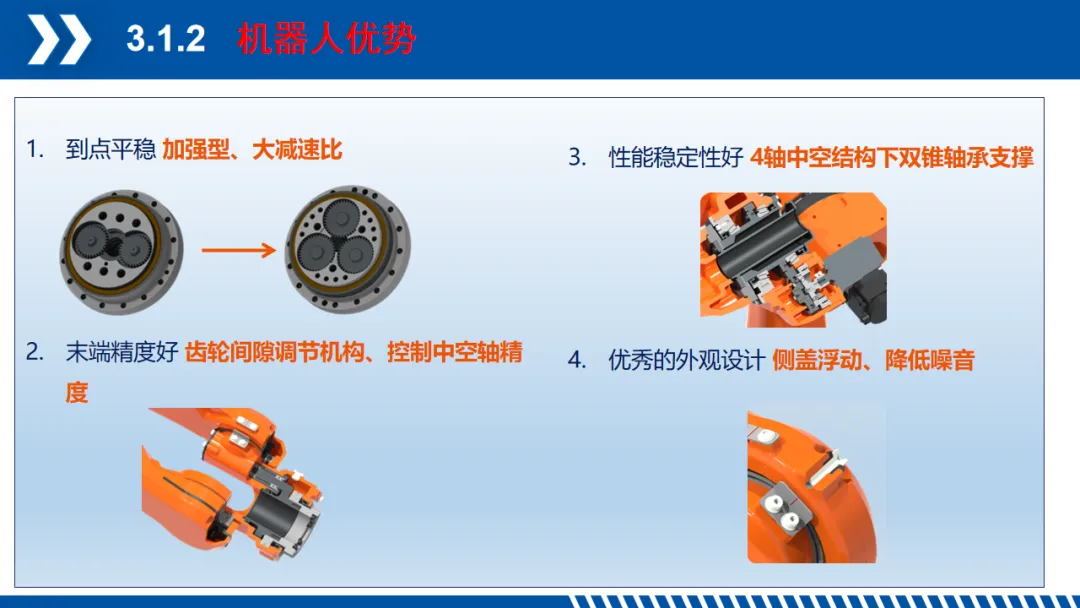 3.1.2 机器人优势

1. 到点平稳 加强型、大减速比

2. 末端精度好 齿轮间隙调节机构、控制中空轴精度

3. 性能稳定性好 4轴中空结构下双锥轴承支撑

4. 优秀的外观设计 侧盖浮动、降低噪音