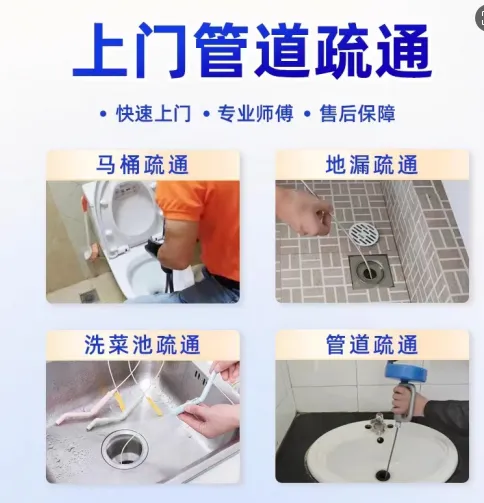 上门管道疏通

• 快速上门 • 专业师傅 • 售后保障

马桶疏通

地漏疏通

洗菜池疏通

管道疏通