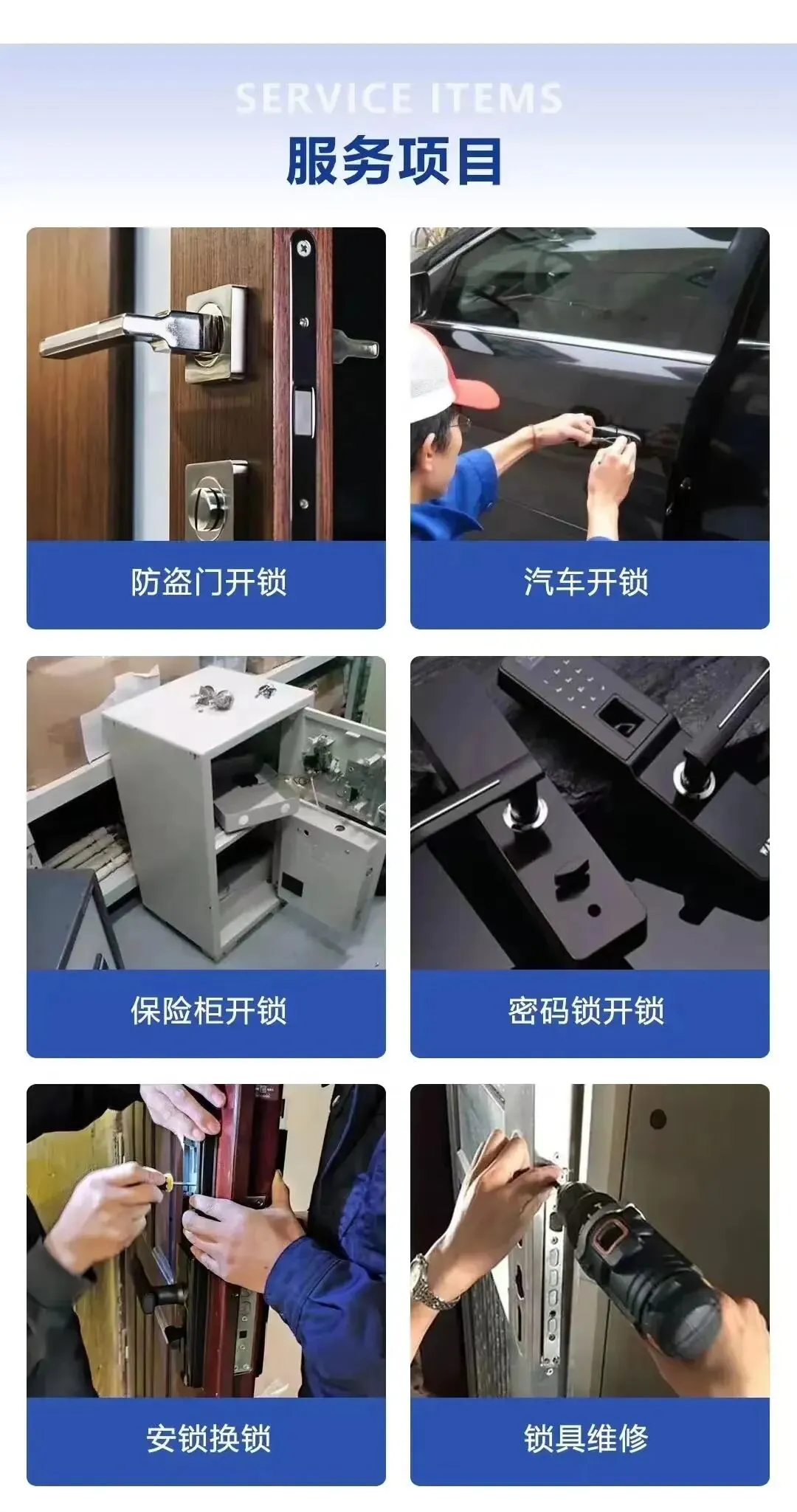 SERVICE ITEMS
服务项目

防盗门开锁

汽车开锁

保险柜开锁

密码锁开锁

安锁换锁

锁具维修