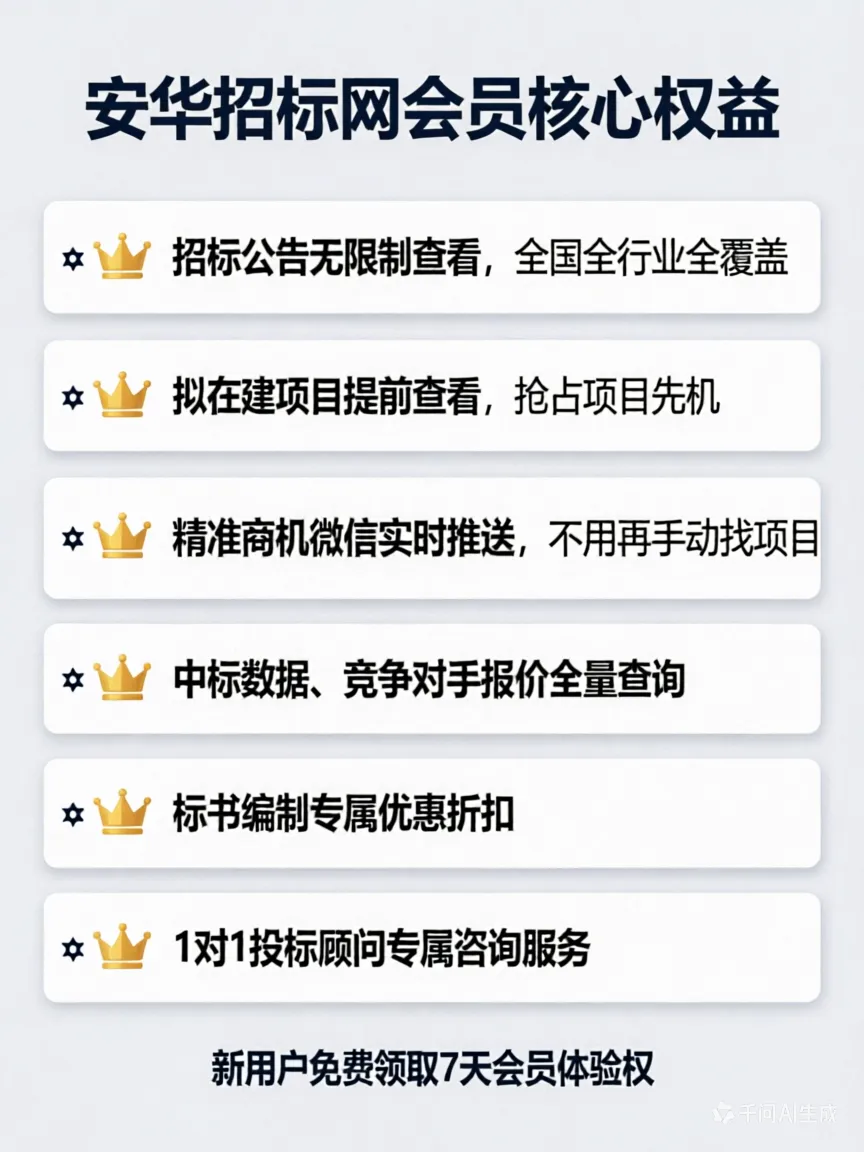 安华招标网会员核心权益

招标公告无限制查看，全国全行业全覆盖

拟在建项目提前查看，抢占项目先机

精准商机微信实时推送，不用再手动找项目

中标数据、竞争对手报价全量查询

标书编制专属优惠折扣

1对1投标顾问专属咨询服务

新用户免费领取7天会员体验权

千问AI生成