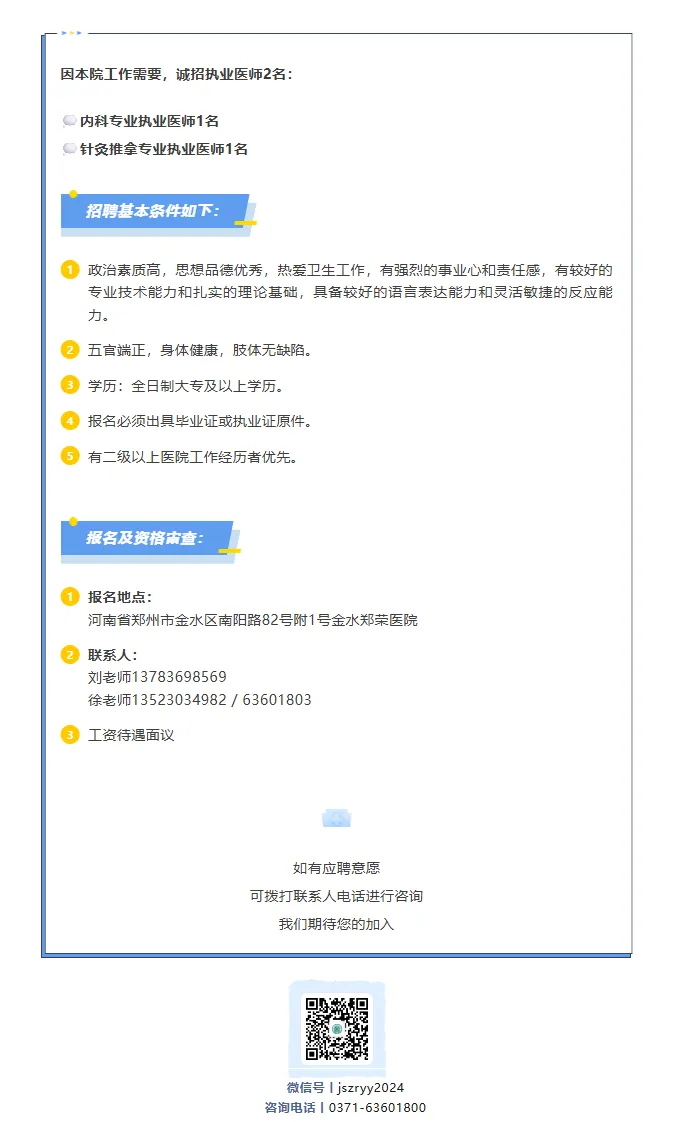 因本院工作需要，诚招执业医师2名：

内科专业执业医师1名
针灸推拿专业执业医师1名

招聘基本条件如下：

1 政治素质高，思想品德优秀，热爱卫生工作，有强烈的事业心和责任感，有较好的专业技术能力和扎实的理论基础，具备较好的语言表达能力和灵活敏捷的反应能力。

2 五官端正，身体健康，肢体无缺陷。

3 学历：全日制大专及以上学历。

4 报名必须出具毕业证或执业证原件。

5 有二级以上医院工作经历者优先。

报名及资格审查：

1 报名地点：
河南省郑州市金水区南阳路82号附1号金水郑荣医院

2 联系人：
刘老师13783698569
徐老师13523034982 / 63601803

3 工资待遇面议

如有应聘意愿
可拨打联系人电话进行咨询
我们期待您的加入

微信号丨jszryy2024
咨询电话丨0371-63601800