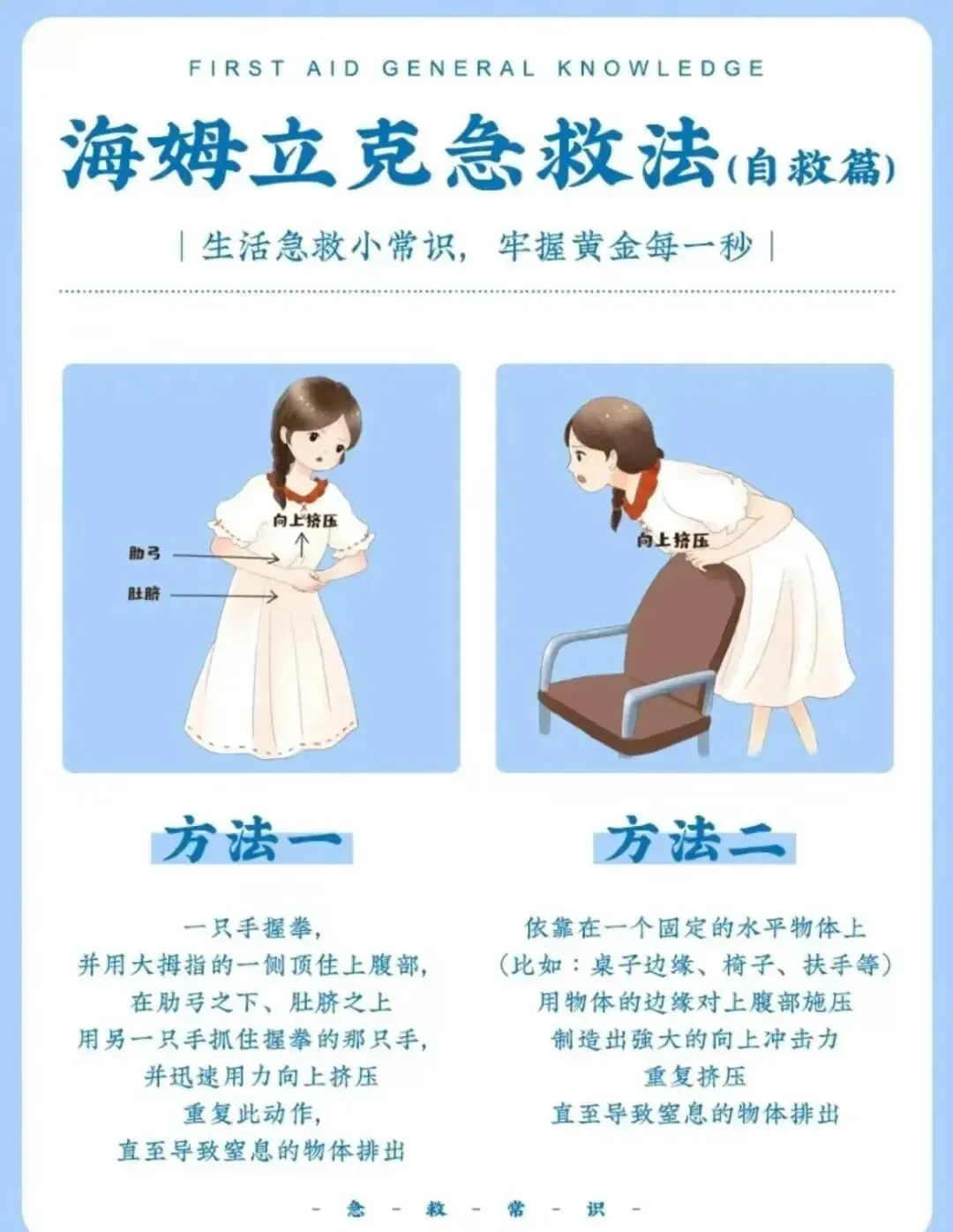 FIRST AID GENERAL KNOWLEDGE

海姆立克急救法(自救篇)

| 生活急救小常识，牢握黄金每一秒 |

向上挤压

肋弓

肚脐

向上挤压

方法一

一只手握拳，
并用大拇指的一侧顶住上腹部，
在肋弓之下、肚脐之上
用另一只手抓住握拳的那只手，
并迅速用力向上挤压
重复此动作，
直至导致窒息的物体排出

方法二

依靠在一个固定的水平物体上
（比如：桌子边缘、椅子、扶手等）
用物体的边缘对上腹部施压
制造出强大的向上冲击力
重复挤压
直至导致窒息的物体排出

- 急 - 救 - 常 - 识 -