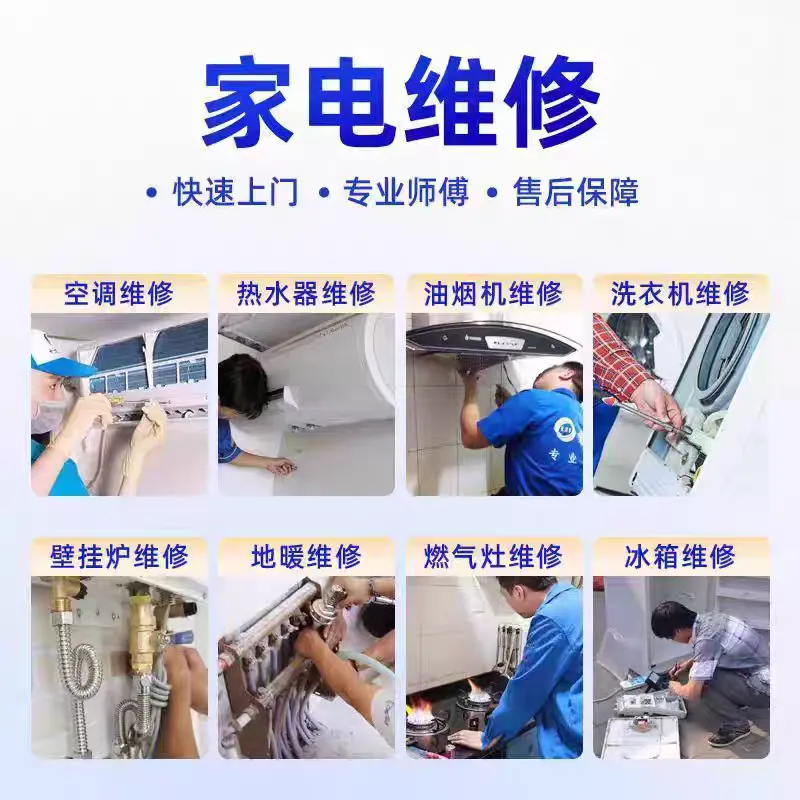 家电维修

• 快速上门 • 专业师傅 • 售后保障

空调维修

热水器维修

油烟机维修

专业

洗衣机维修

壁挂炉维修

地暖维修

燃气灶维修

冰箱维修