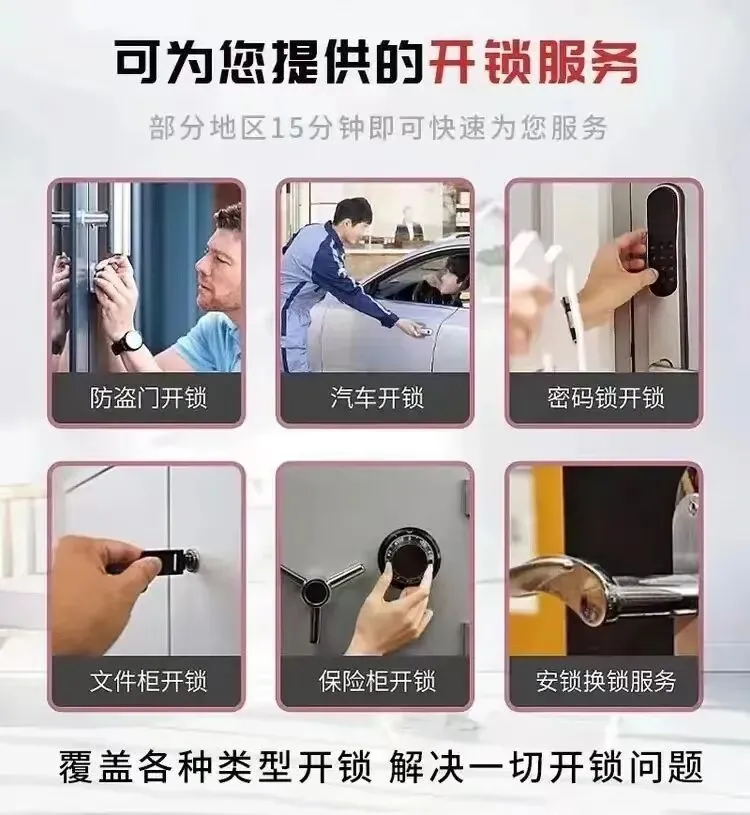 可为您提供的开锁服务

部分地区15分钟即可快速为您服务

防盗门开锁

汽车开锁

密码锁开锁

文件柜开锁

保险柜开锁

安锁换锁服务

覆盖各种类型开锁 解决一切开锁问题