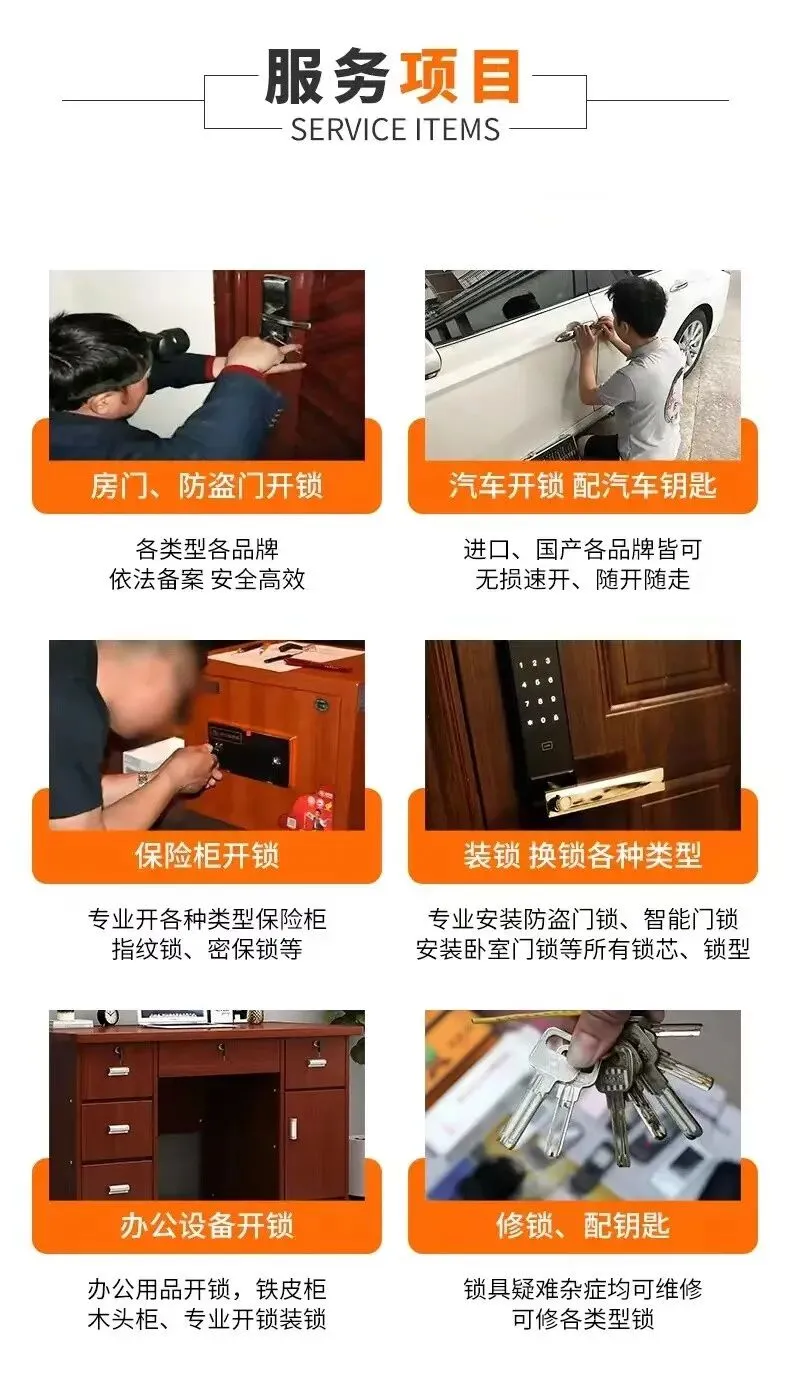 服务项目
SERVICE ITEMS

房门、防盗门开锁
各类型各品牌
依法备案 安全高效

汽车开锁 配汽车钥匙
进口、国产各品牌皆可
无损速开、随开随走

保险柜开锁
专业开各种类型保险柜
指纹锁、密保锁等

装锁 换锁各种类型
专业安装防盗门锁、智能门锁
安装卧室门锁等所有锁芯、锁型

办公设备开锁
办公用品开锁，铁皮柜
木头柜、专业开锁装锁

修锁、配钥匙
锁具疑难杂症均可维修
可修各类型锁