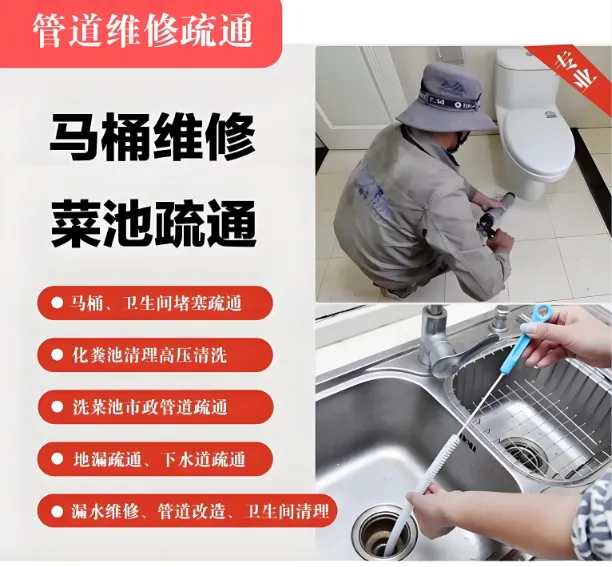 管道维修疏通

专业

马桶维修

菜池疏通

● 马桶、卫生间堵塞疏通

● 化粪池清理高压清洗

● 洗菜池市政管道疏通

● 地漏疏通、下水道疏通

● 漏水维修、管道改造、卫生间清理