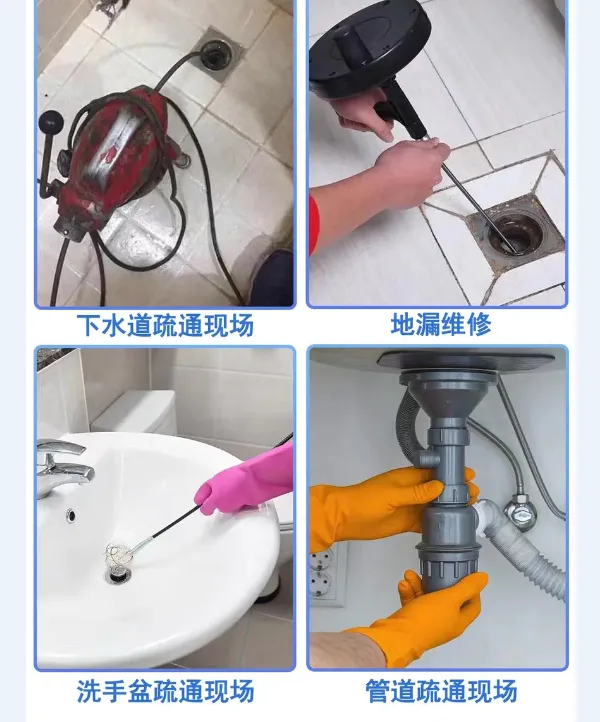 下水道疏通现场

地漏维修

洗手盆疏通现场

管道疏通现场