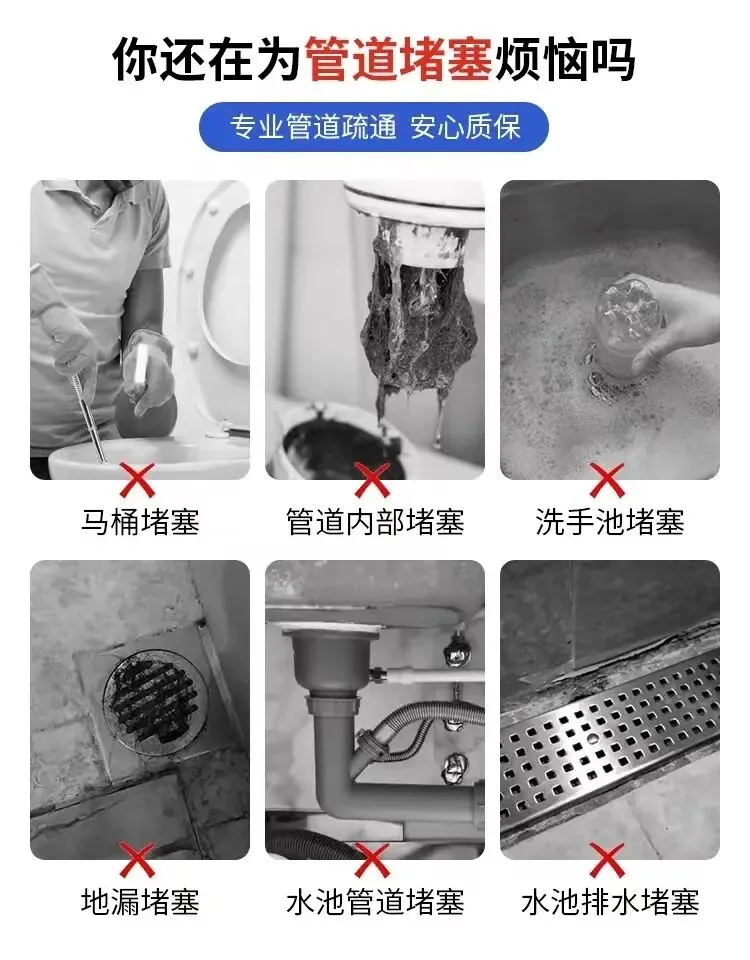 你还在为管道堵塞烦恼吗

专业管道疏通 安心质保

马桶堵塞

管道内部堵塞

洗手池堵塞

地漏堵塞

水池管道堵塞

水池排水堵塞