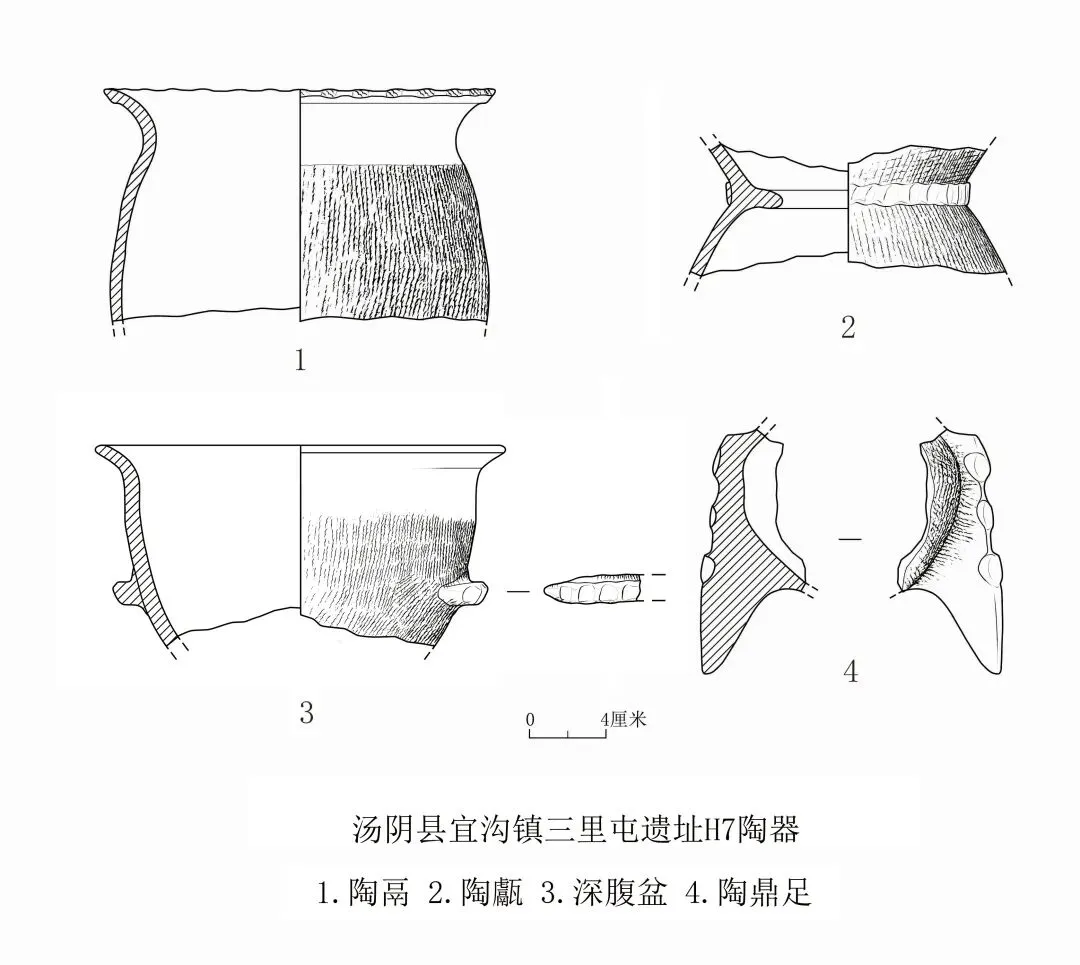 1

2

3

4

0 4厘米

汤阴县宜沟镇三里屯遗址H7陶器

1.陶鬲 2.陶甗 3.深腹盆 4.陶鼎足