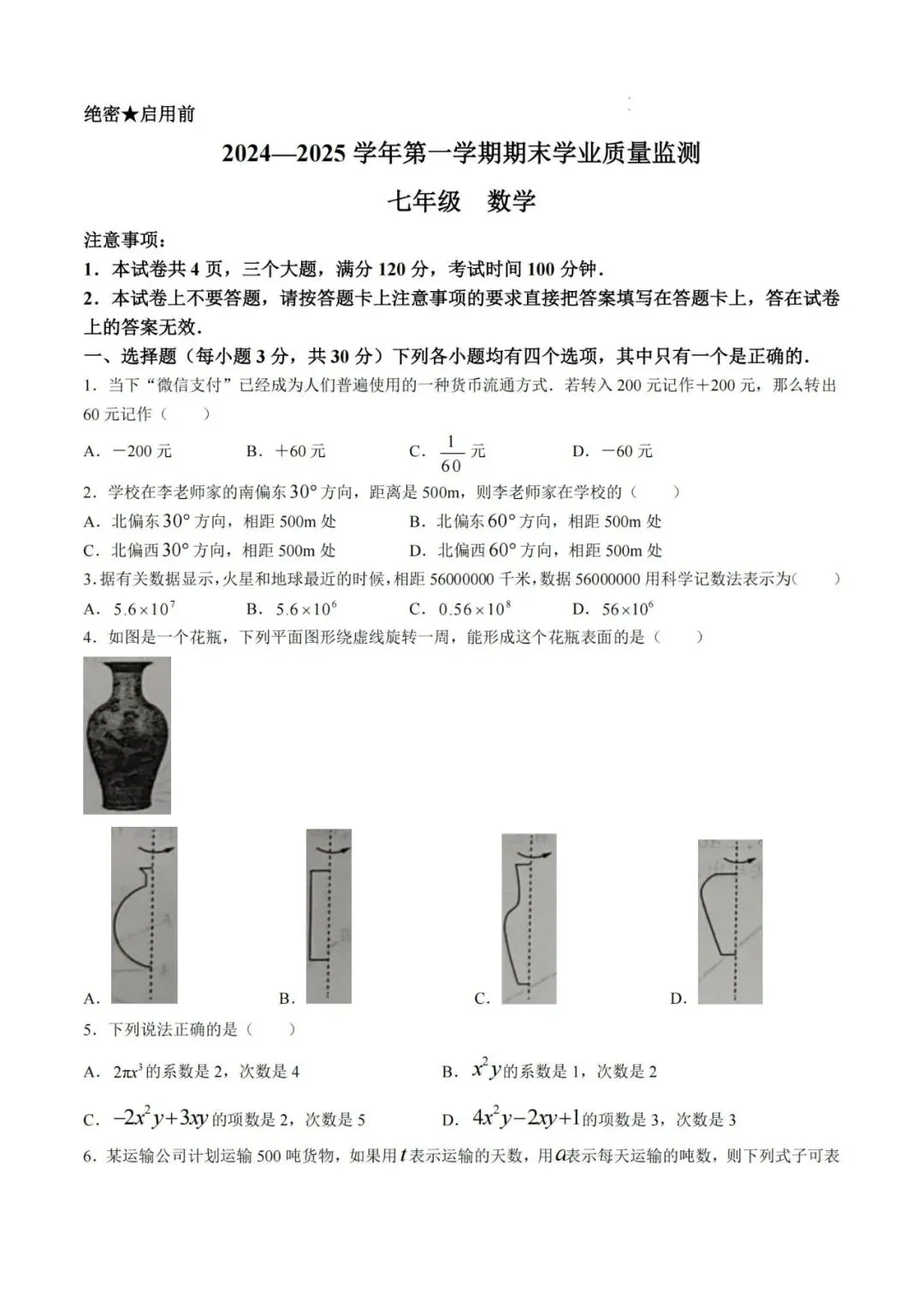 绝密★启用前

2024—2025 学年第一学期期末学业质量监测

七年级　数学

注意事项：

1．本试卷共 4 页，三个大题，满分 120 分，考试时间 100 分钟．

2．本试卷上不要答题，请按答题卡上注意事项的要求直接把答案填写在答题卡上，答在试卷上的答案无效．

一、选择题（每小题 3 分，共 30 分）下列各小题均有四个选项，其中只有一个是正确的．

1．当下“微信支付”已经成为人们普遍使用的一种货币流通方式．若转入 200 元记作＋200 元，那么转出 60 元记作（　　）

A．－200 元　　B．＋60 元　　C．$\frac{1}{60}$ 元　　D．－60 元

2．学校在李老师家的南偏东 $30°$ 方向，距离是 500m，则李老师家在学校的（　　）

A．北偏东 $30°$ 方向，相距 500m 处　　B．北偏东 $60°$ 方向，相距 500m 处

C．北偏西 $30°$ 方向，相距 500m 处　　D．北偏西 $60°$ 方向，相距 500m 处

3．据有关数据显示，火星和地球最近的时候，相距 56000000 千米，数据 56000000 用科学记数法表示为（　　）

A．$5.6\times10^7$　　B．$5.6\times10^6$　　C．$0.56\times10^8$　　D．$56\times10^6$

4．如图是一个花瓶，下列平面图形绕虚线旋转一周，能形成这个花瓶表面的是（　　）

A．　　B．　　C．　　D．

5．下列说法正确的是（　　）

A．$2\pi x^3$ 的系数是 2，次数是 4　　B．$x^2y$ 的系数是 1，次数是 2

C．$-2x^2y+3xy$ 的项数是 2，次数是 5　　D．$4x^2y-2xy+1$ 的项数是 3，次数是 3

6．某运输公司计划运输 500 吨货物，如果用 $t$ 表示运输的天数，用 $a$ 表示每天运输的吨数，则下列式子可表