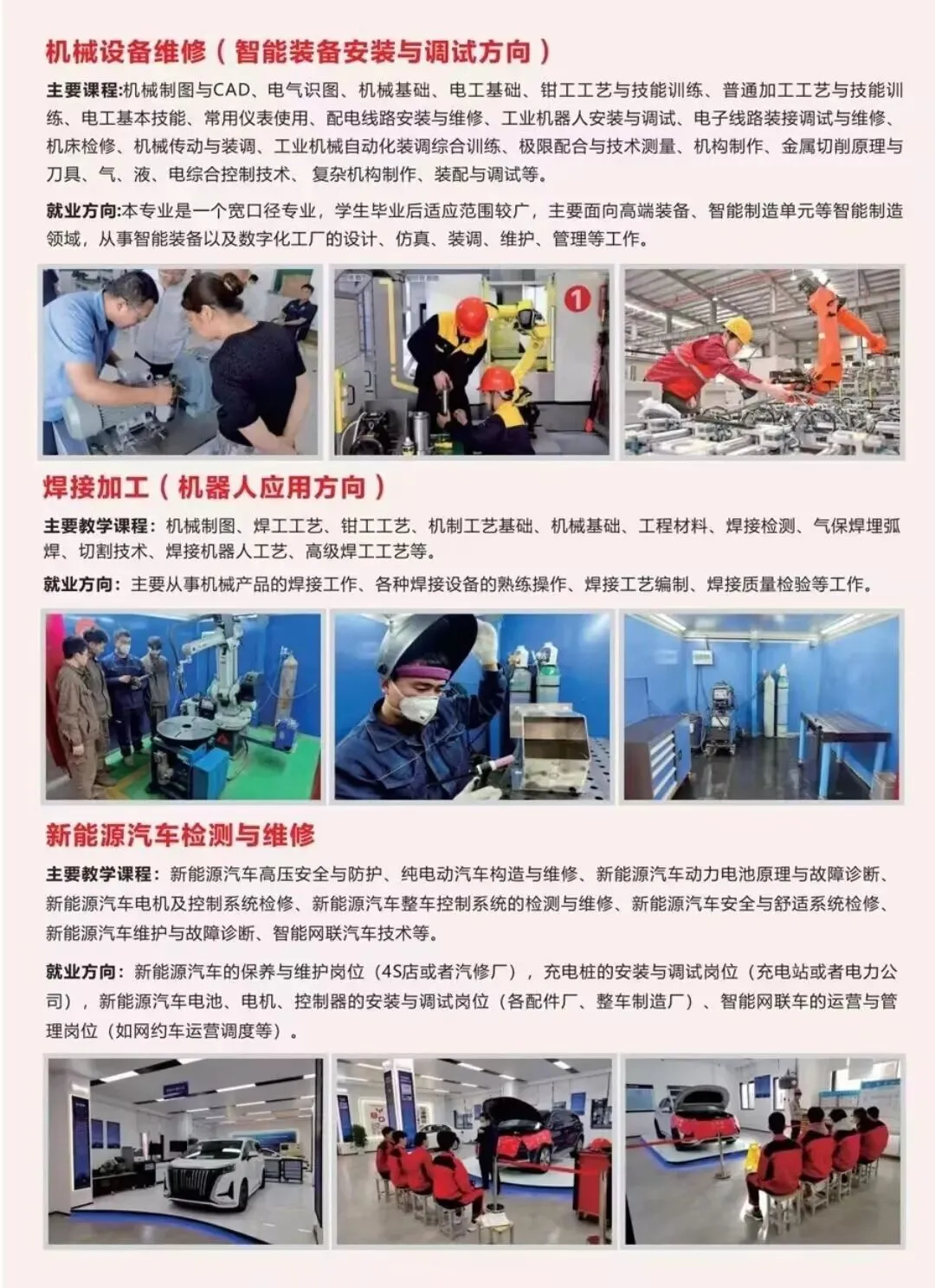 机械设备维修（智能装备安装与调试方向）

主要课程:机械制图与CAD、电气识图、机械基础、电工基础、钳工工艺与技能训练、普通加工工艺与技能训练、电工基本技能、常用仪表使用、配电线路安装与维修、工业机器人安装与调试、电子线路装接调试与维修、机床检修、机械传动与装调、工业机械自动化装调综合训练、极限配合与技术测量、机构制作、金属切削原理与刀具、气、液、电综合控制技术、复杂机构制作、装配与调试等。

就业方向:本专业是一个宽口径专业，学生毕业后适应范围较广，主要面向高端装备、智能制造单元等智能制造领域，从事智能装备以及数字化工厂的设计、仿真、装调、维护、管理等工作。

1

焊接加工（机器人应用方向）

主要教学课程：机械制图、焊工工艺、钳工工艺、机制工艺基础、机械基础、工程材料、焊接检测、气保焊埋弧焊、切割技术、焊接机器人工艺、高级焊工工艺等。

就业方向：主要从事机械产品的焊接工作、各种焊接设备的熟练操作、焊接工艺编制、焊接质量检验等工作。

新能源汽车检测与维修

主要教学课程：新能源汽车高压安全与防护、纯电动汽车构造与维修、新能源汽车动力电池原理与故障诊断、新能源汽车电机及控制系统检修、新能源汽车整车控制系统的检测与维修、新能源汽车安全与舒适系统检修、新能源汽车维护与故障诊断、智能网联汽车技术等。

就业方向：新能源汽车的保养与维护岗位（4S店或者汽修厂），充电桩的安装与调试岗位（充电站或者电力公司），新能源汽车电池、电机、控制器的安装与调试岗位（各配件厂、整车制造厂）、智能网联车的运营与管理岗位（如网约车运营调度等）。