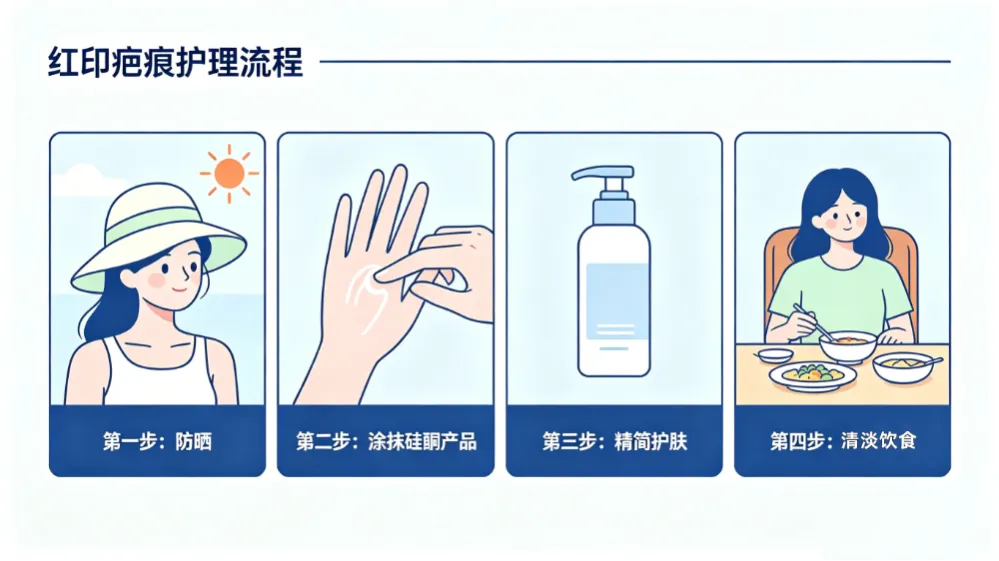 红印疤痕护理流程

第一步：防晒

第二步：涂抹硅酮产品

第三步：精简护肤

第四步：清淡饮食