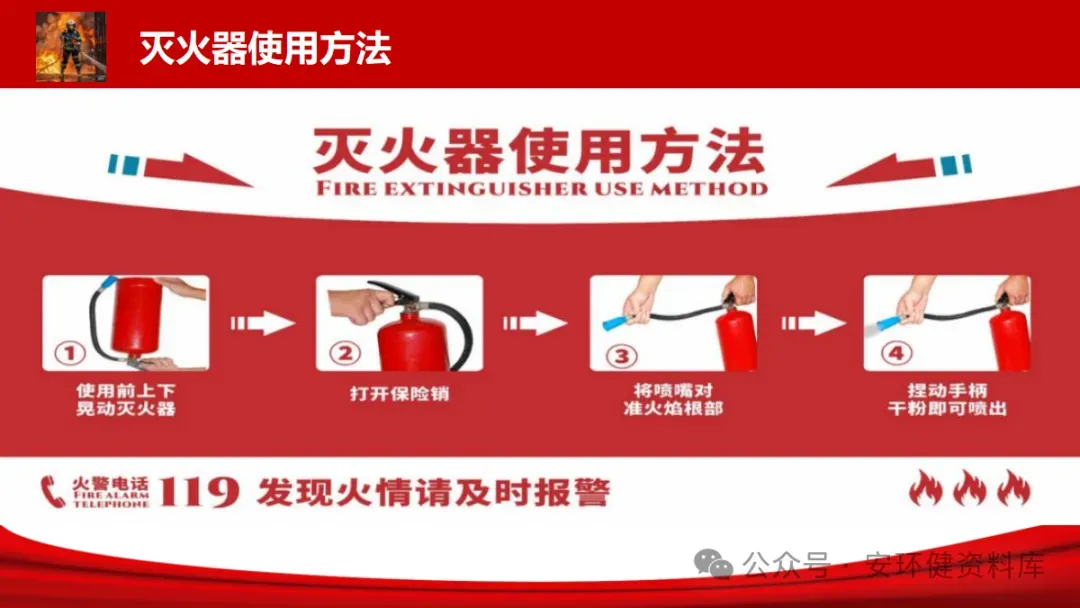 灭火器使用方法

灭火器使用方法
FIRE EXTINGUISHER USE METHOD

① 使用前上下晃动灭火器

② 打开保险销

③ 将喷嘴对准火焰根部

④ 捏动手柄干粉即可喷出

火警电话
FIRE ALARM TELEPHONE
119 发现火情请及时报警

公众号 · 安环健资料库