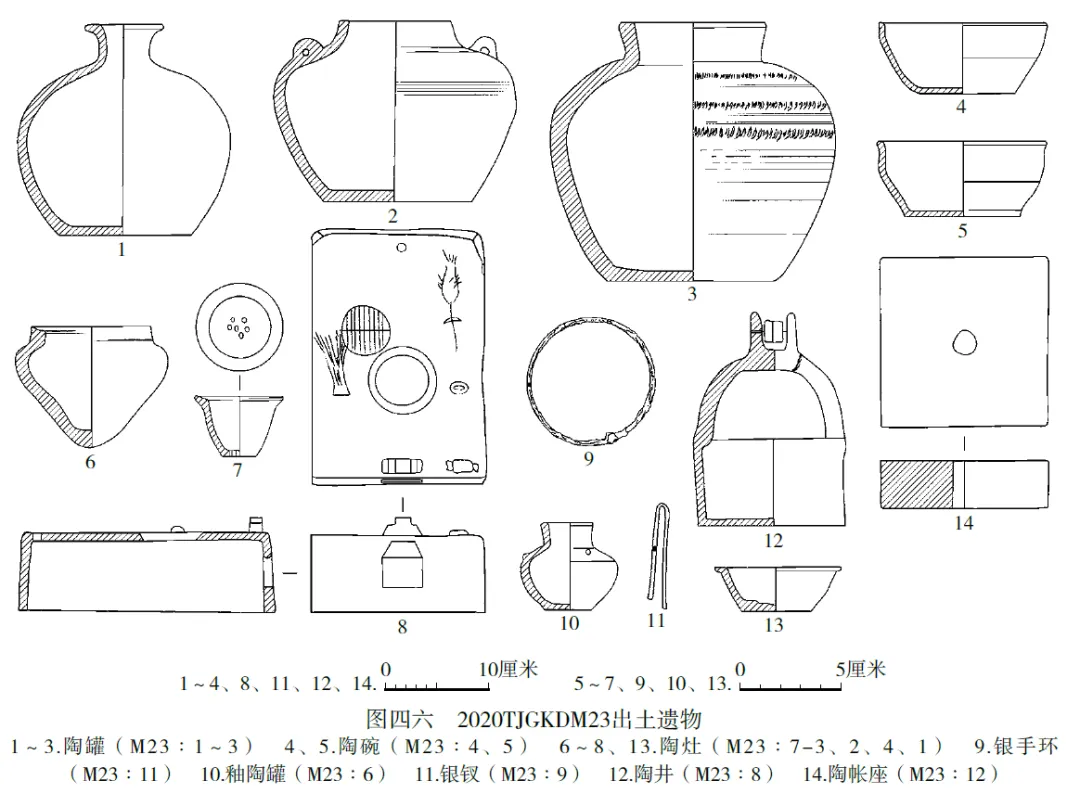 1

2

3

4

5

6

7

8

9

10

11

12

13

14

1～4、8、11、12、14. 0 10厘米 5～7、9、10、13. 0 5厘米

图四六 2020TJGKDM23出土遗物

1～3.陶罐（M23：1～3） 4、5.陶碗（M23：4、5） 6～8、13.陶灶（M23：7-3、2、4、1） 9.银手环（M23：11） 10.釉陶罐（M23：6） 11.银钗（M23：9） 12.陶井（M23：8） 14.陶帐座（M23：12）