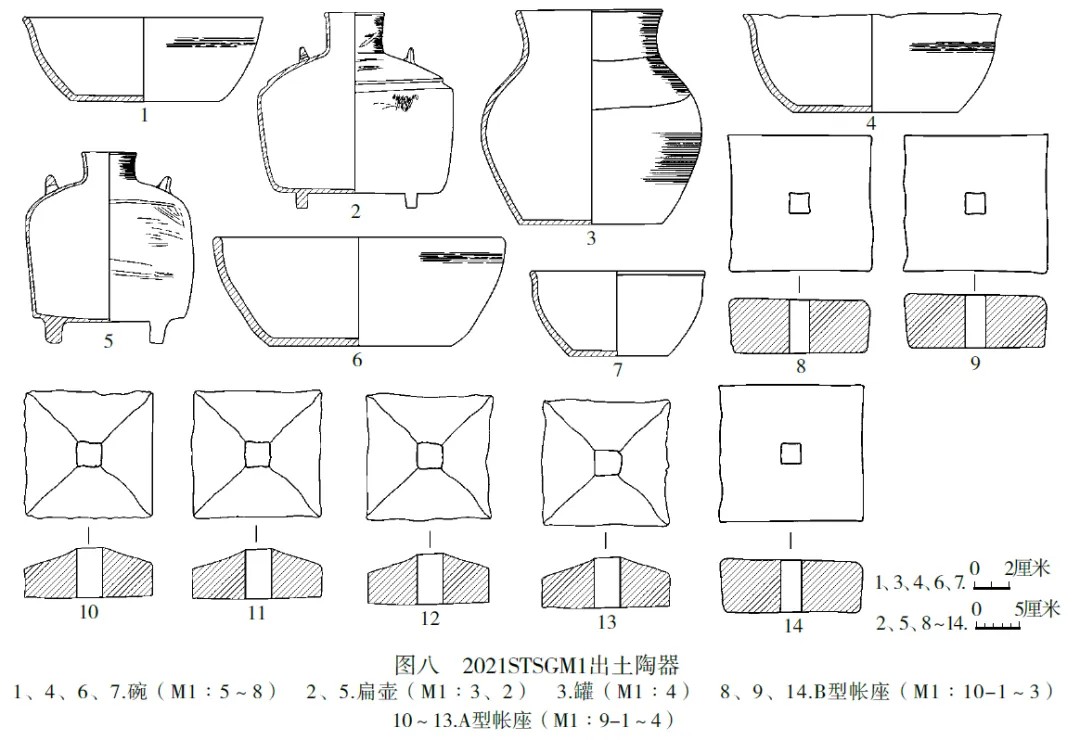 1
2
3
4
5
6
7
8
9
10
11
12
13
14

1、3、4、6、7. 0 2厘米
2、5、8~14. 0 5厘米

图八 2021STSGM1出土陶器

1、4、6、7.碗（M1：5~8） 2、5.扁壶（M1：3、2） 3.罐（M1：4） 8、9、14.B型帐座（M1：10-1~3） 10~13.A型帐座（M1：9-1~4）