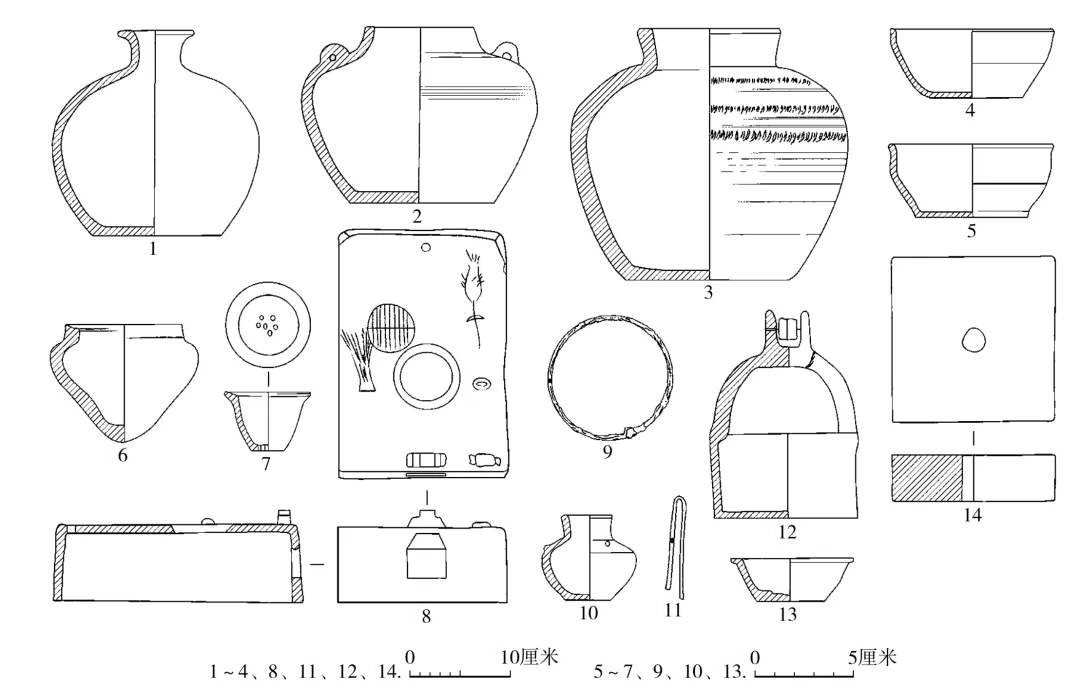 1
2
3
4
5
6
7
8
9
10
11
12
13
14

1～4、8、11、12、14. 0 10厘米
5～7、9、10、13. 0 5厘米