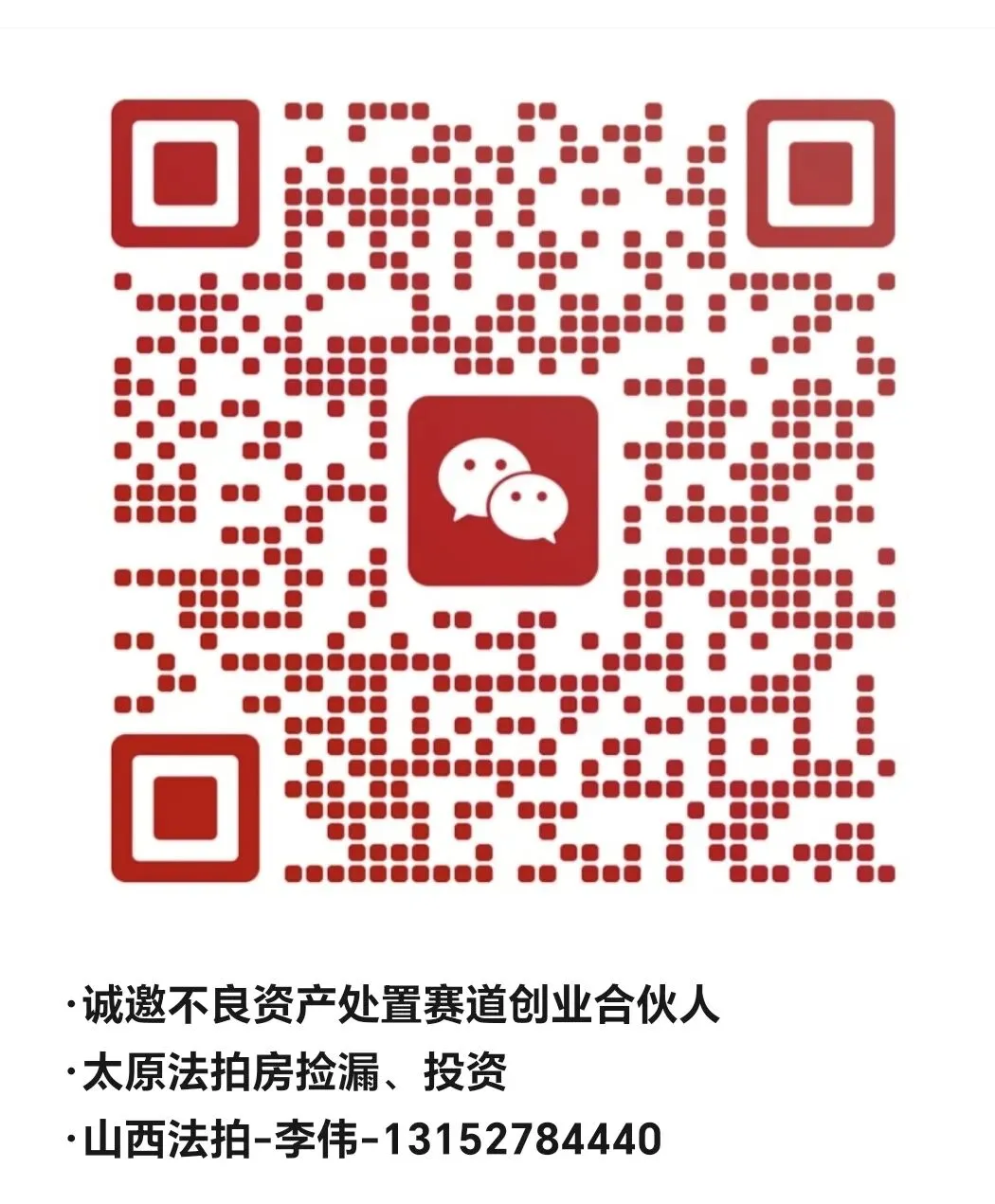 ·诚邀不良资产处置赛道创业合伙人
·太原法拍房捡漏、投资
·山西法拍-李伟-13152784440