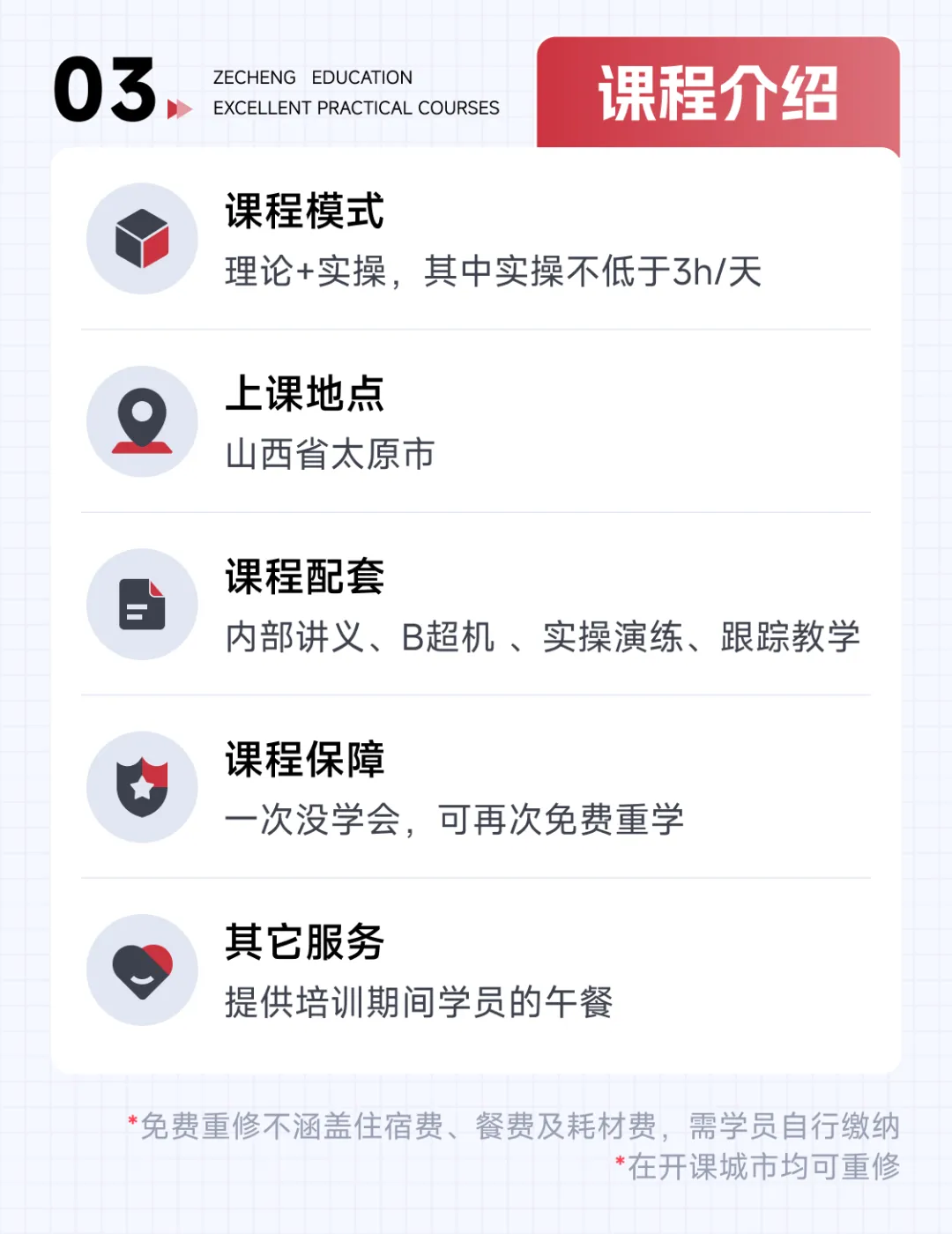 03

ZECHENG EDUCATION
EXCELLENT PRACTICAL COURSES

课程介绍

课程模式
理论+实操，其中实操不低于3h/天

上课地点
山西省太原市

课程配套
内部讲义、B超机、实操演练、跟踪教学

课程保障
一次没学会，可再次免费重学

其它服务
提供培训期间学员的午餐

*免费重修不涵盖住宿费、餐费及耗材费，需学员自行缴纳
*在开课城市均可重修