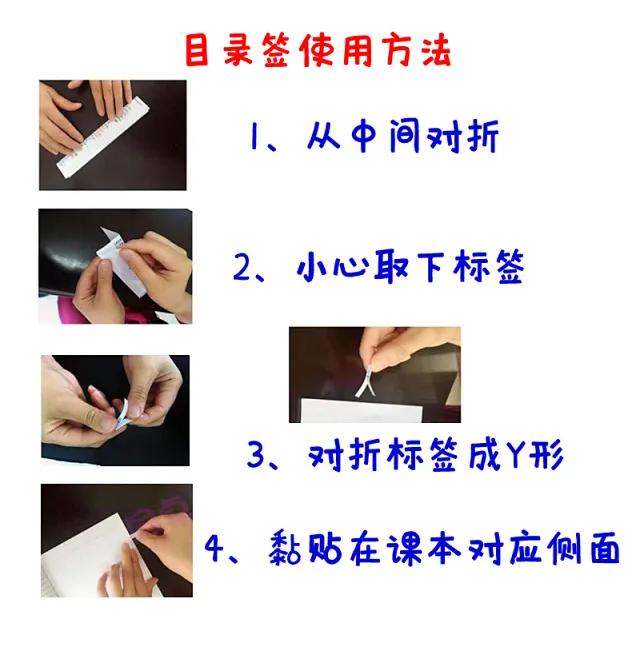 目录签使用方法

1、从中间对折

2、小心取下标签

3、对折标签成Y形

4、黏贴在课本对应侧面