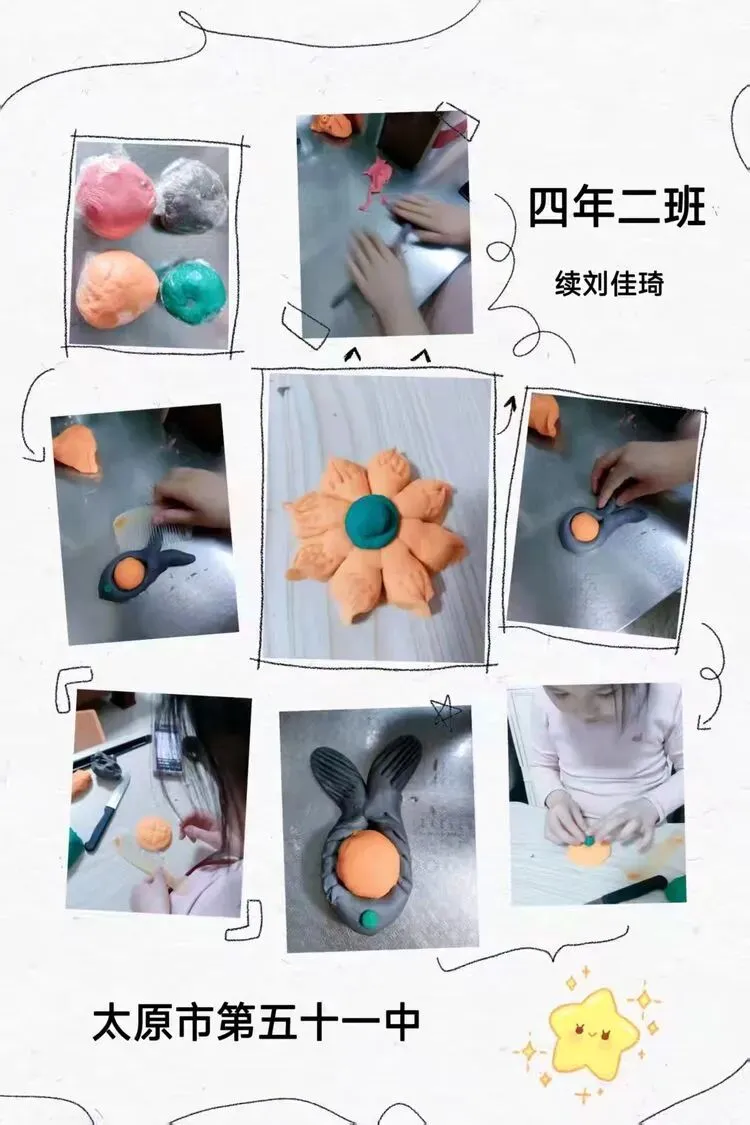 四年二班

续刘佳琦

太原市第五十一中