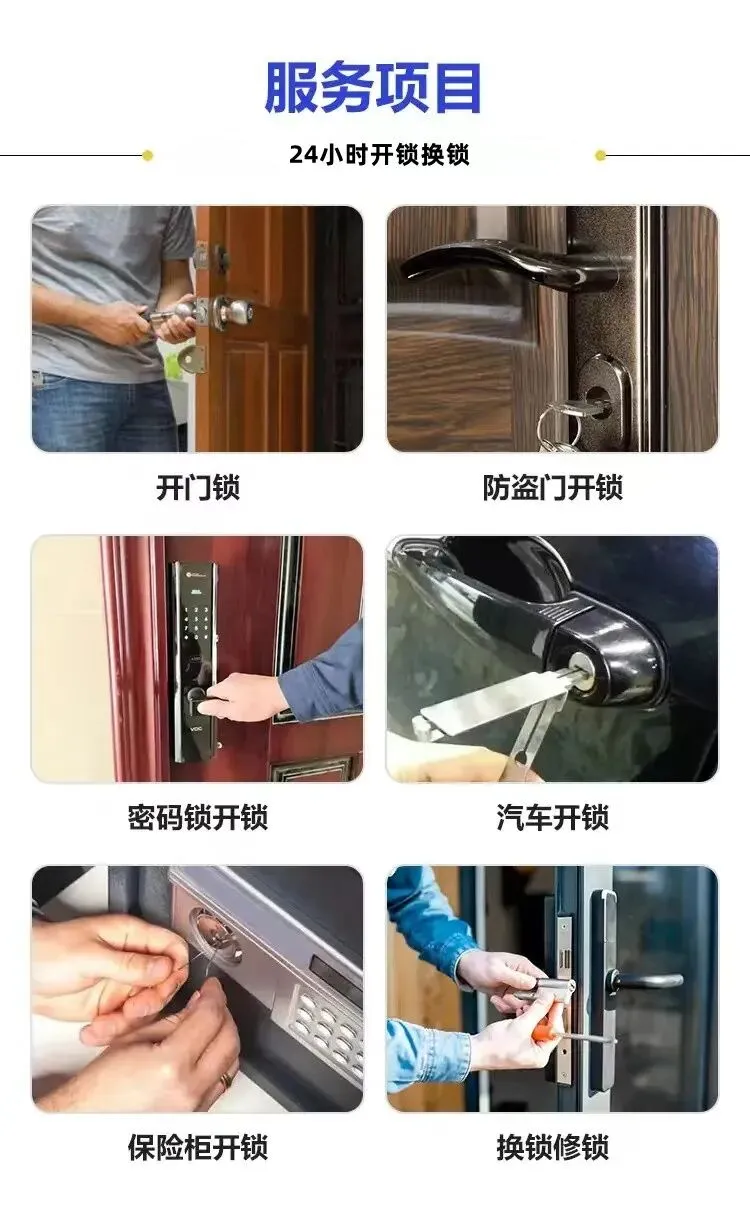 服务项目

24小时开锁换锁

开门锁

防盗门开锁

密码锁开锁

汽车开锁

保险柜开锁

换锁修锁