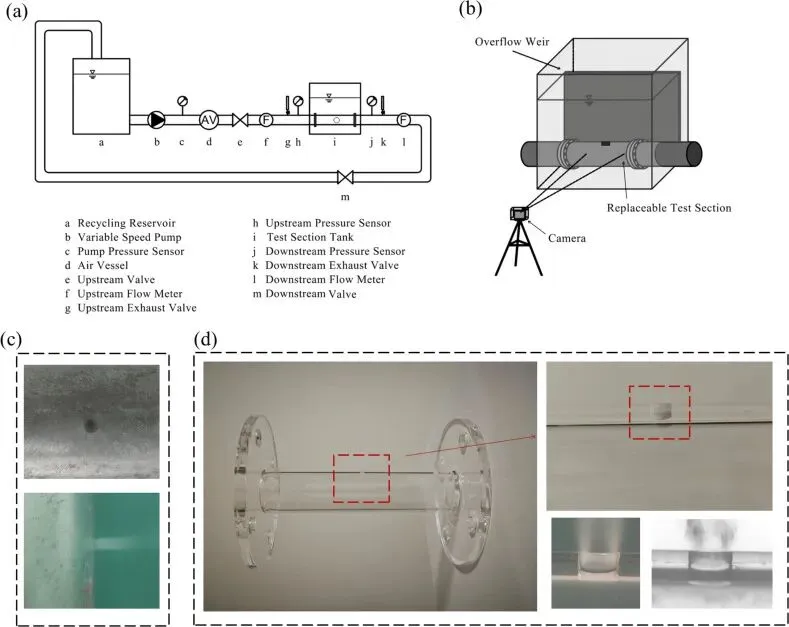 (a)

AV F F

a b c d e f g h i j k l

m

a Recycling Reservoir
b Variable Speed Pump
c Pump Pressure Sensor
d Air Vessel
e Upstream Valve
f Upstream Flow Meter
g Upstream Exhaust Valve

h Upstream Pressure Sensor
i Test Section Tank
j Downstream Pressure Sensor
k Downstream Exhaust Valve
l Downstream Flow Meter
m Downstream Valve

(b)

Overflow Weir

Replaceable Test Section

Camera

(c)

(d)