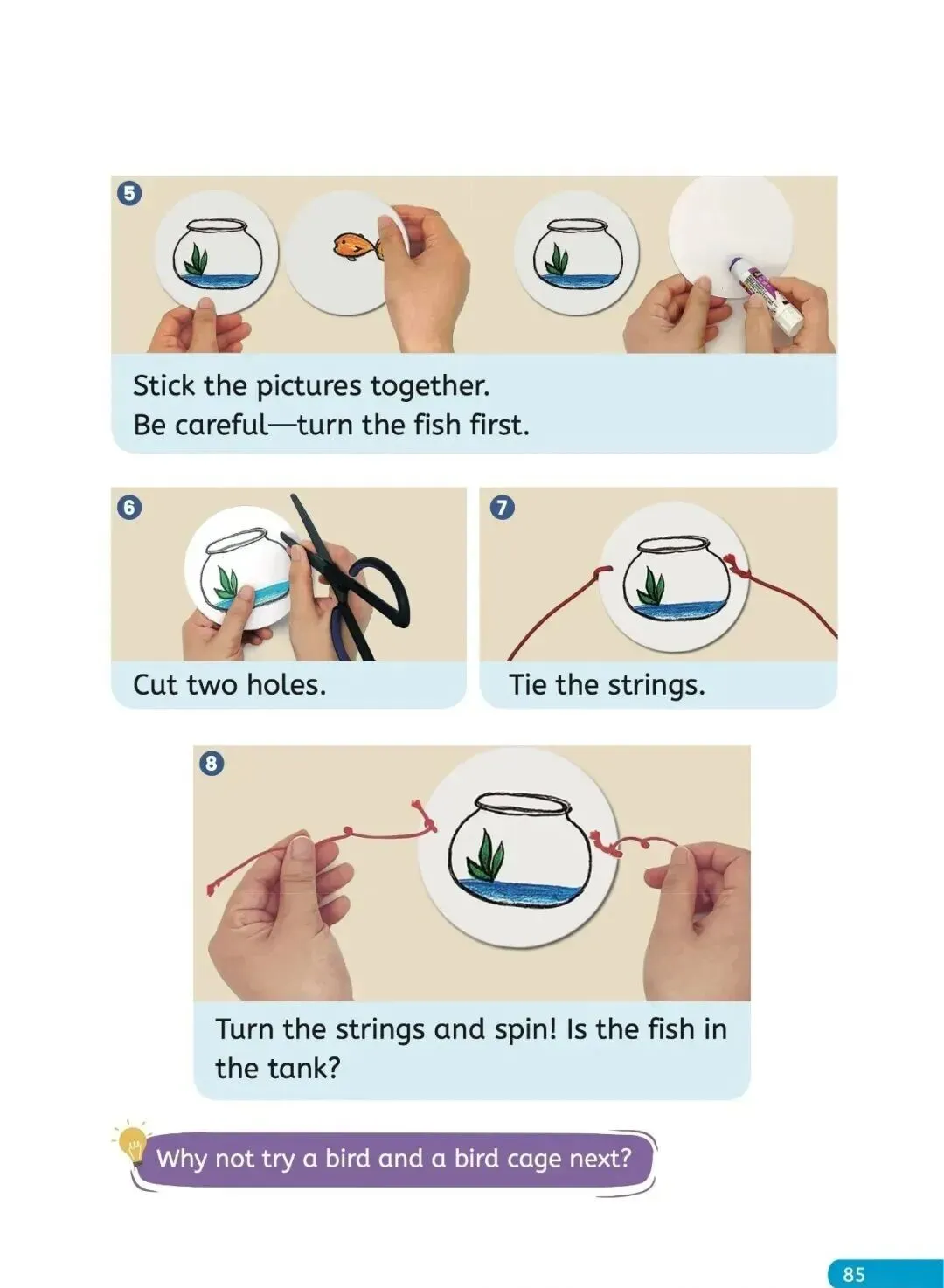 5

Stick the pictures together.
Be careful—turn the fish first.

6

Cut two holes.

7

Tie the strings.

8

Turn the strings and spin! Is the fish in the tank?

Why not try a bird and a bird cage next?

85