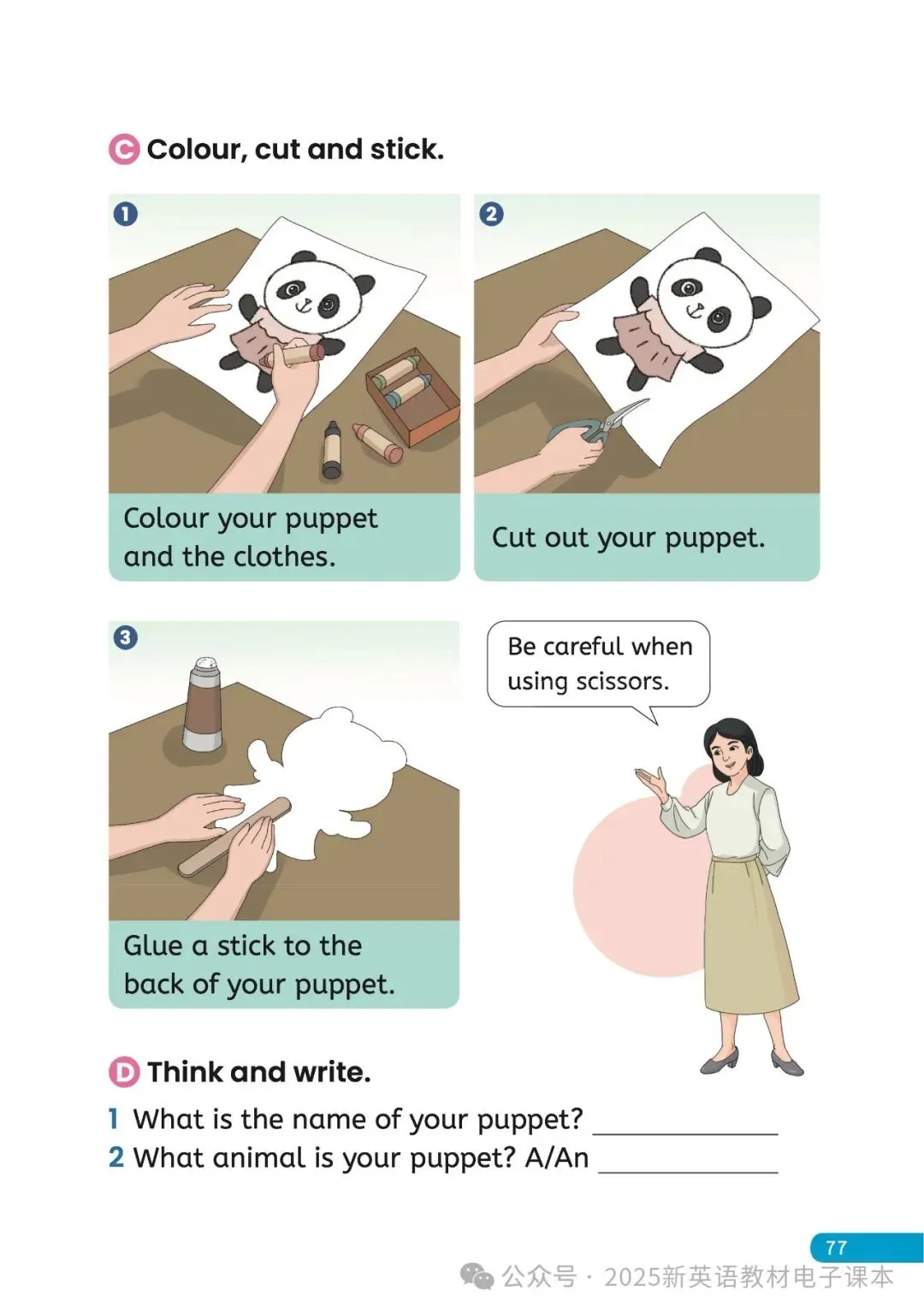 C Colour, cut and stick.

1

Colour your puppet and the clothes.

2

Cut out your puppet.

3

Glue a stick to the back of your puppet.

Be careful when using scissors.

D Think and write.

1 What is the name of your puppet? ____________

2 What animal is your puppet? A/An ____________

77

公众号 · 2025新英语教材电子课本