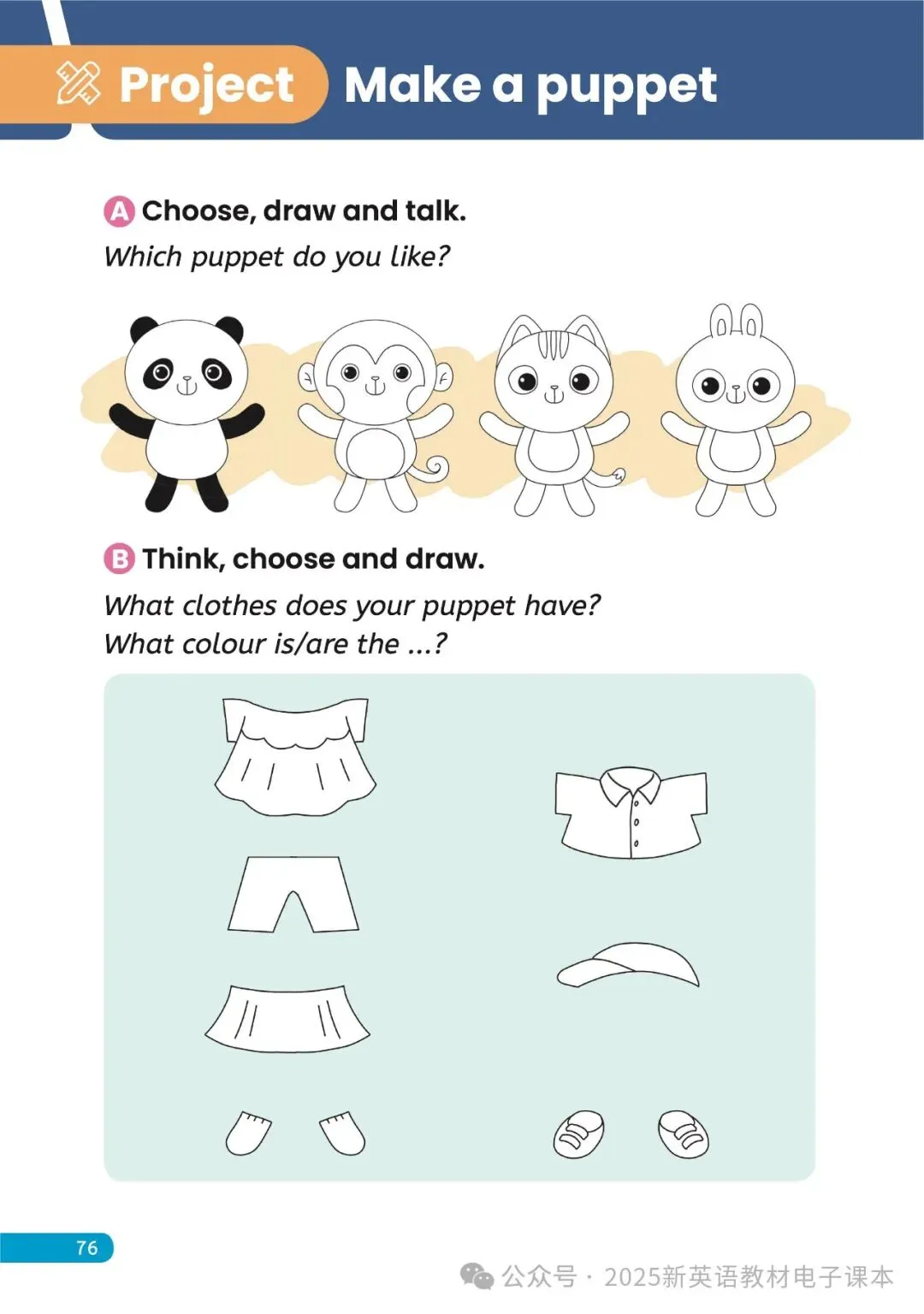 Project Make a puppet

A Choose, draw and talk.

Which puppet do you like?

B Think, choose and draw.

What clothes does your puppet have?
What colour is/are the ...?

76

公众号 · 2025新英语教材电子课本