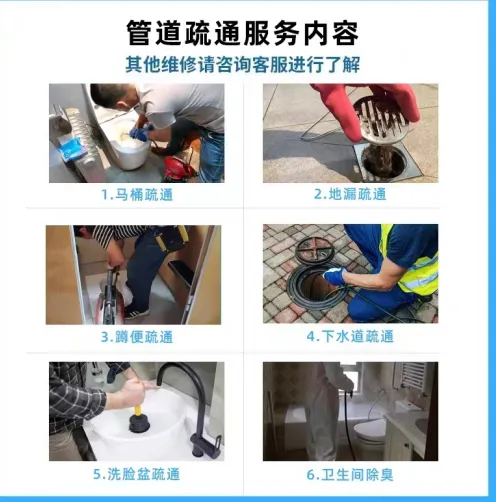 管道疏通服务内容

其他维修请咨询客服进行了解

1.马桶疏通

2.地漏疏通

3.蹲便疏通

4.下水道疏通

5.洗脸盆疏通

6.卫生间除臭