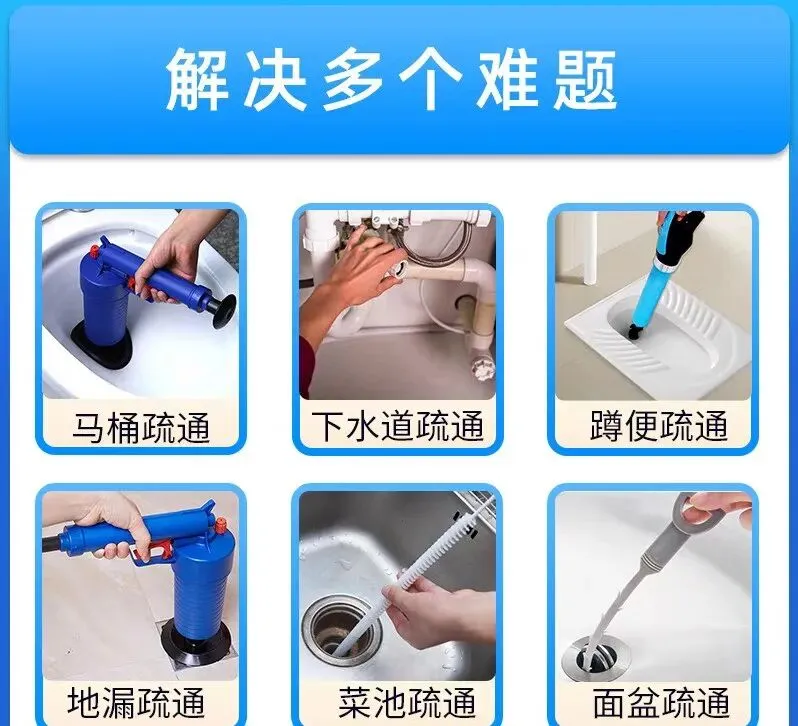 解决多个难题

马桶疏通

下水道疏通

蹲便疏通

地漏疏通

菜池疏通

面盆疏通