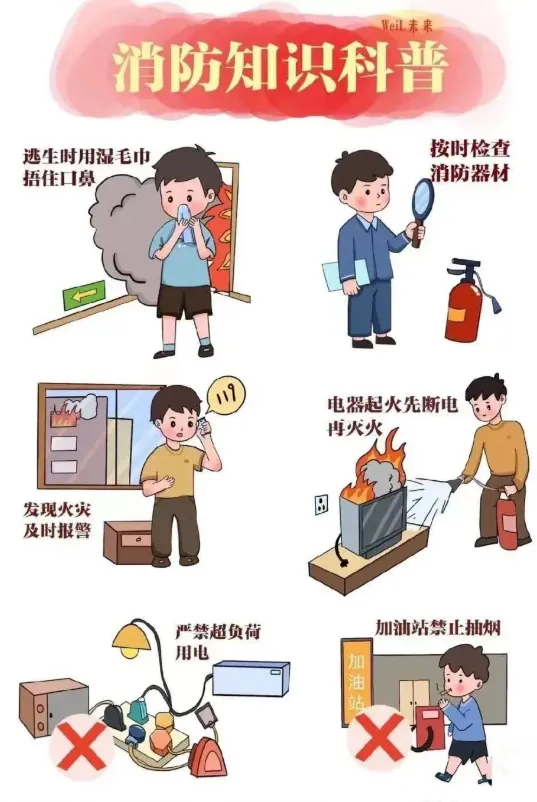 WeiL未来

消防知识科普

逃生时用湿毛巾捂住口鼻

按时检查消防器材

119

发现火灾及时报警

电器起火先断电再灭火

严禁超负荷用电

加油站禁止抽烟

加油站