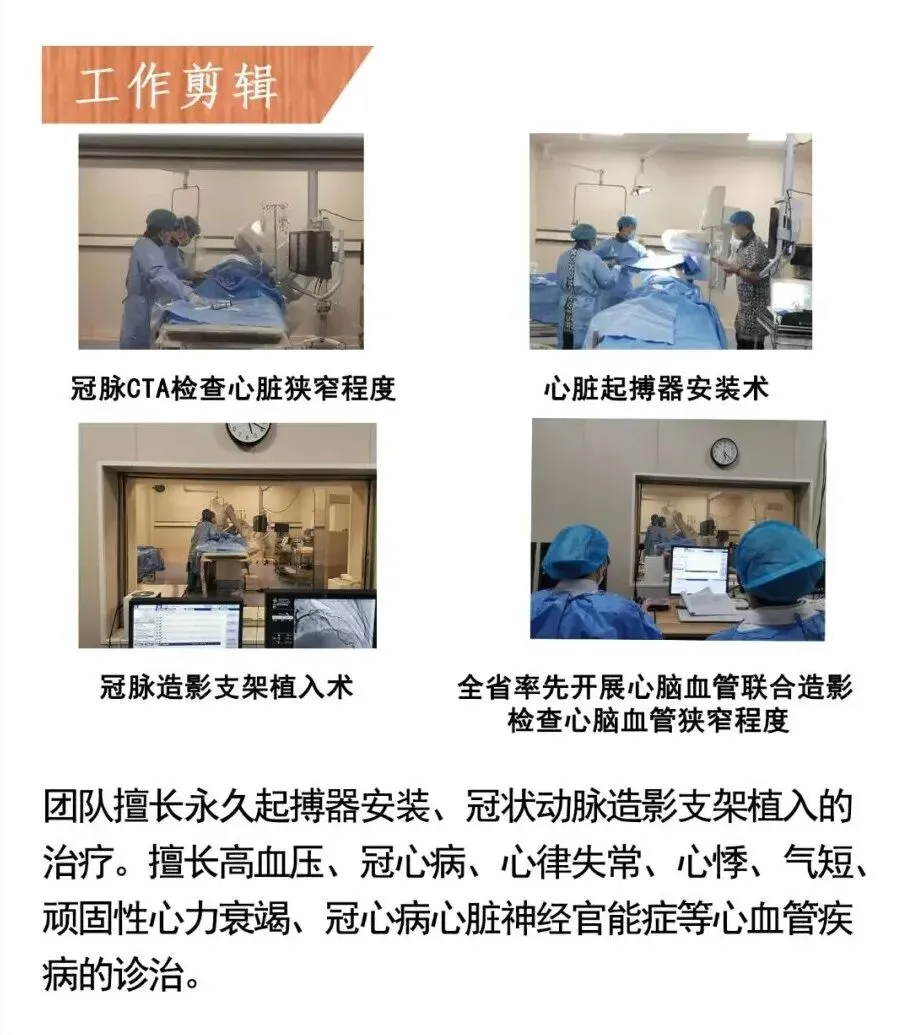 工作剪辑

冠脉CTA检查心脏狭窄程度

心脏起搏器安装术

冠脉造影支架植入术

全省率先开展心脑血管联合造影检查心脑血管狭窄程度

团队擅长永久起搏器安装、冠状动脉造影支架植入的治疗。擅长高血压、冠心病、心律失常、心悸、气短、顽固性心力衰竭、冠心病心脏神经官能症等心血管疾病的诊治。