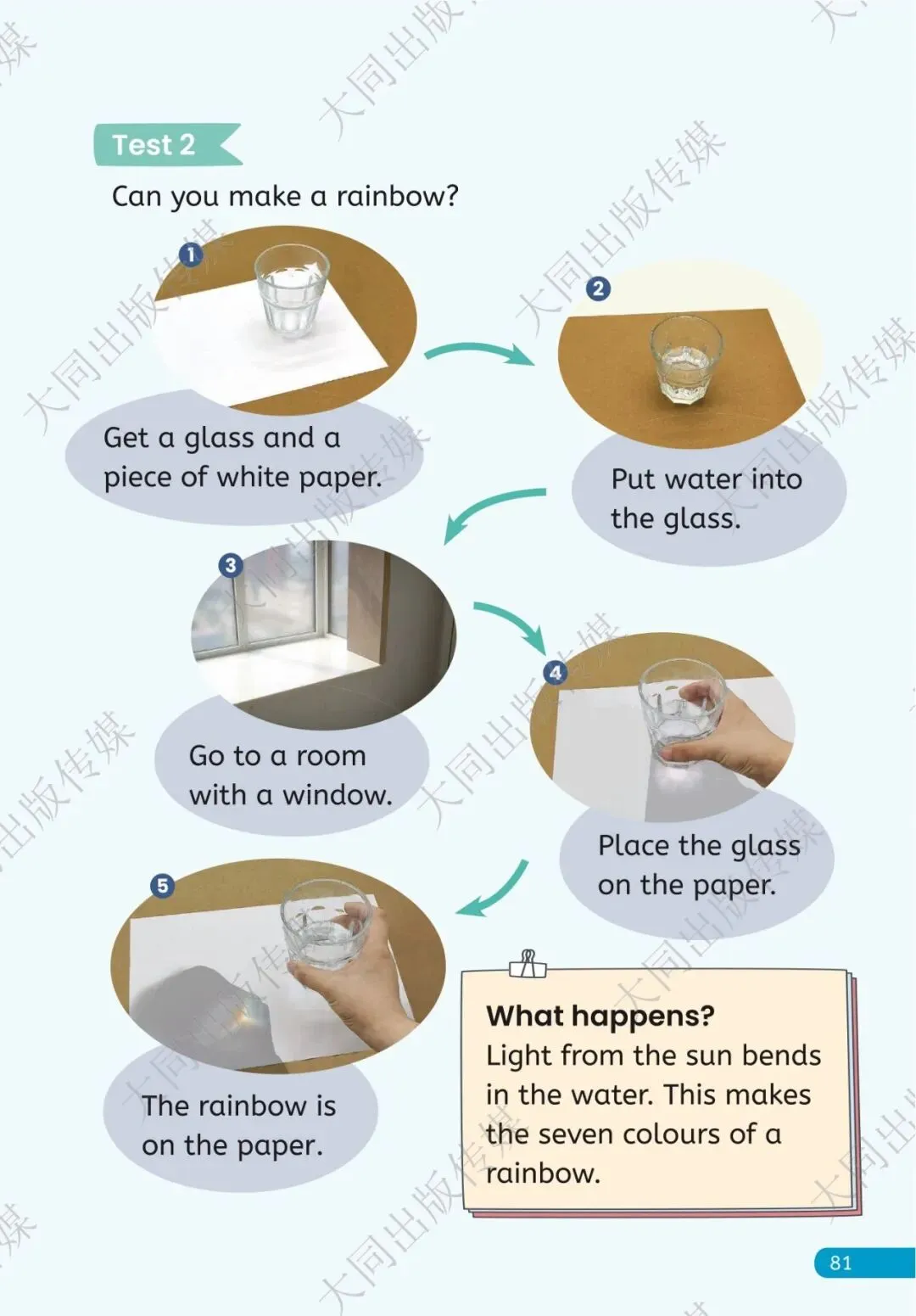 Test 2

Can you make a rainbow?

1

Get a glass and a piece of white paper.

2

Put water into the glass.

3

Go to a room with a window.

4

Place the glass on the paper.

5

The rainbow is on the paper.

What happens?
Light from the sun bends in the water. This makes the seven colours of a rainbow.

81

大同出版传媒