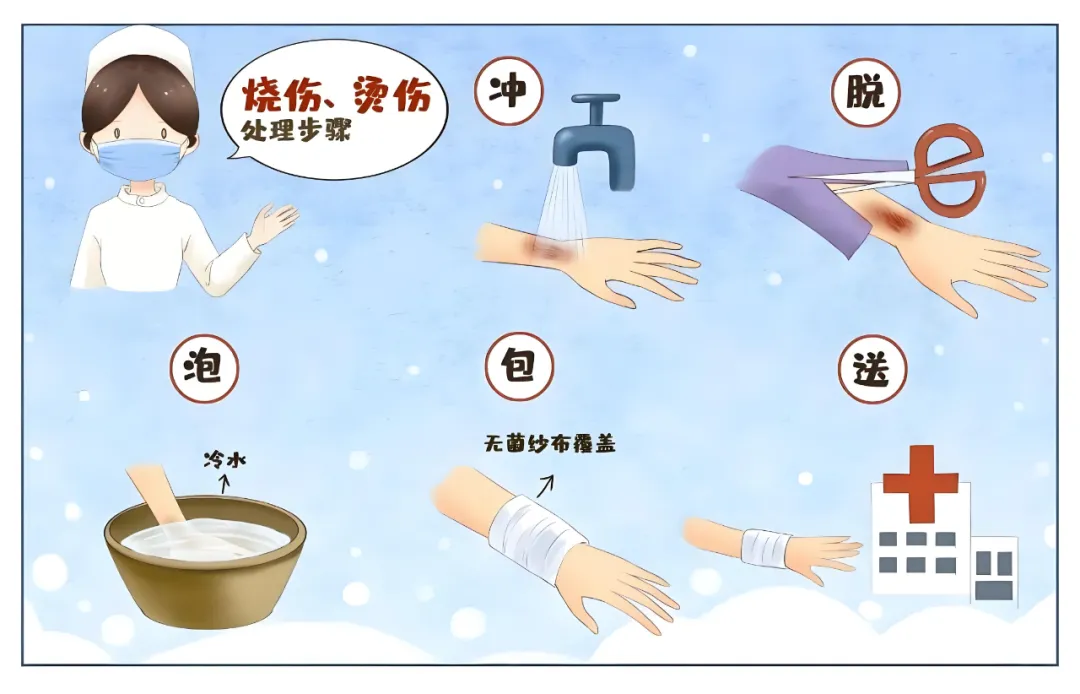 烧伤、烫伤
处理步骤

冲

脱

泡

冷水

包

无菌纱布覆盖

送