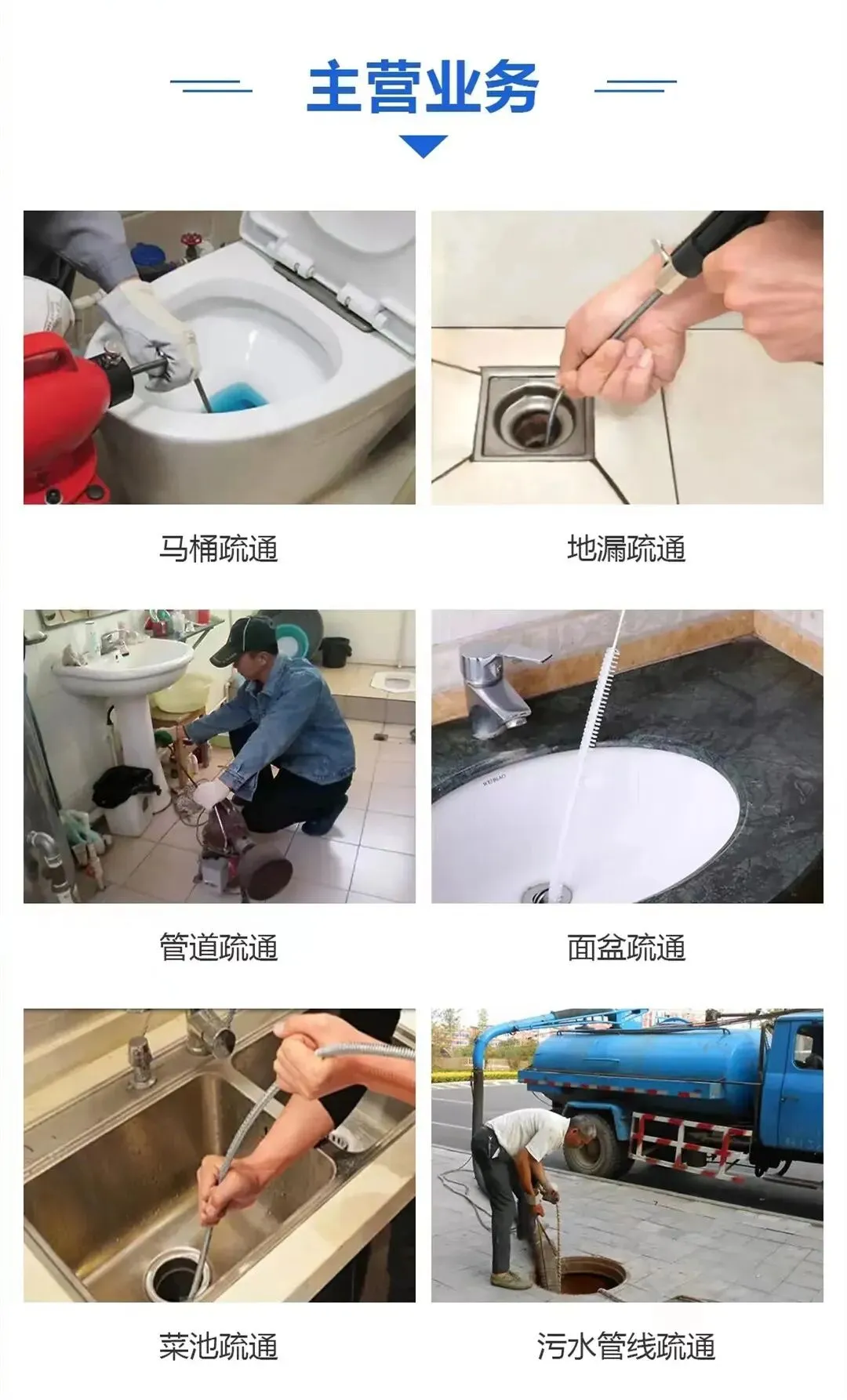 主营业务

马桶疏通

地漏疏通

管道疏通

面盆疏通

菜池疏通

污水管线疏通