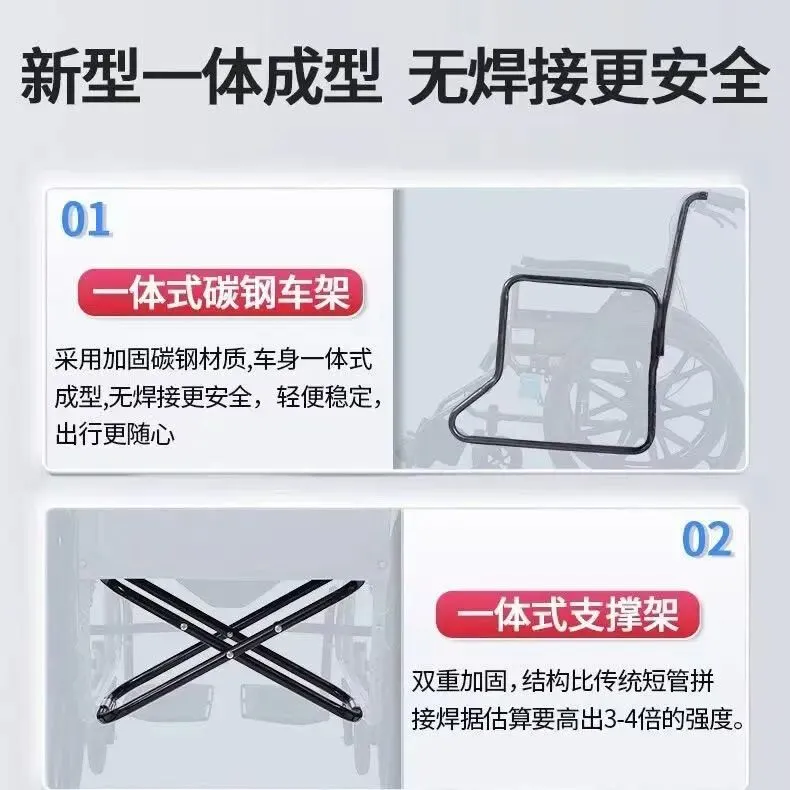 新型一体成型 无焊接更安全

01

一体式碳钢车架

采用加固碳钢材质,车身一体式成型,无焊接更安全，轻便稳定,出行更随心

02

一体式支撑架

双重加固，结构比传统短管拼接焊据估算要高出3-4倍的强度。